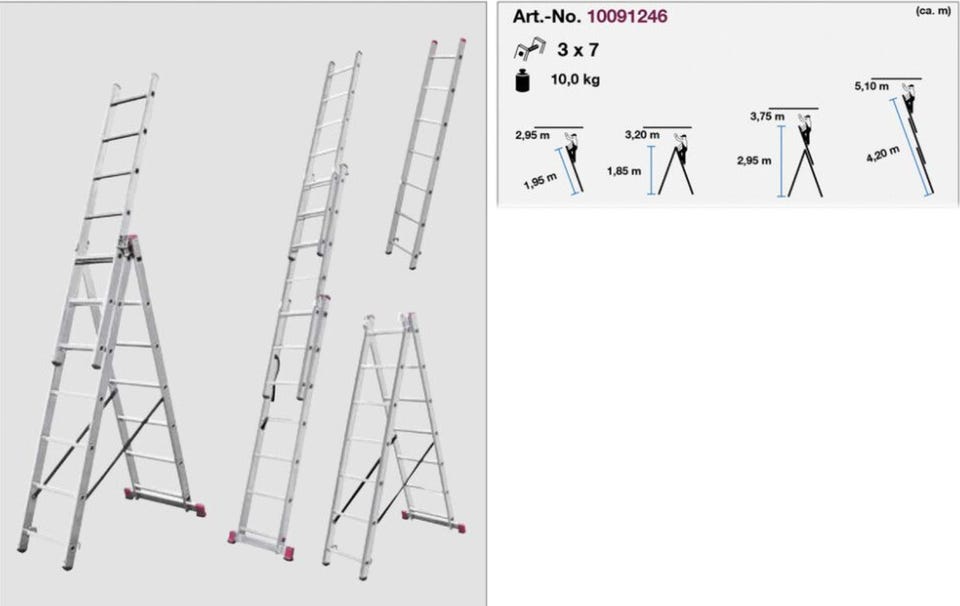 Art.-No. 10091246

(ca. m)

3 x 7

10,0 kg

2,95 m

1,95 m

3,20 m

1,85 m

3,75 m

2,95 m

5,10 m

4,20 m