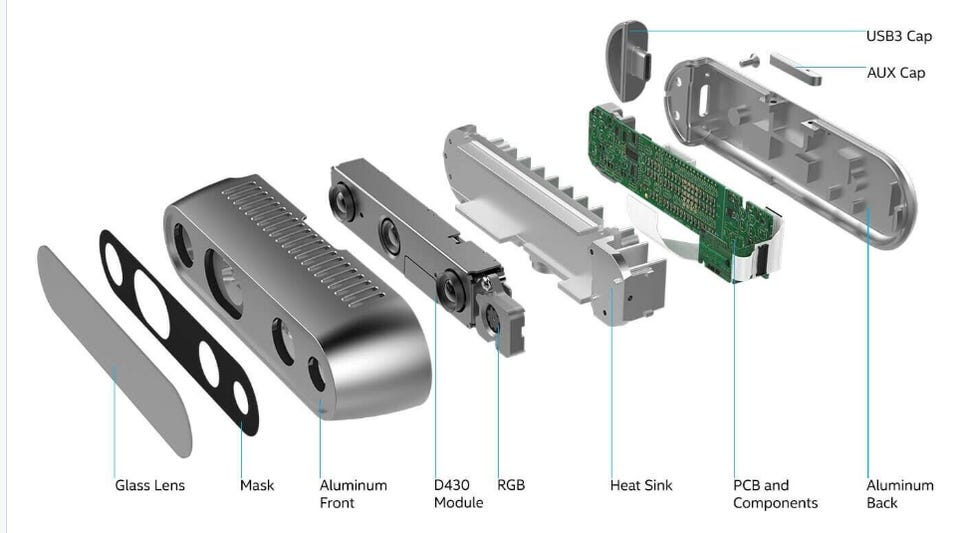 USB3 Cap

AUX Cap

Glass Lens

Mask

Aluminum Front

D430 Module

RGB

Heat Sink

PCB and Components

Aluminum Back