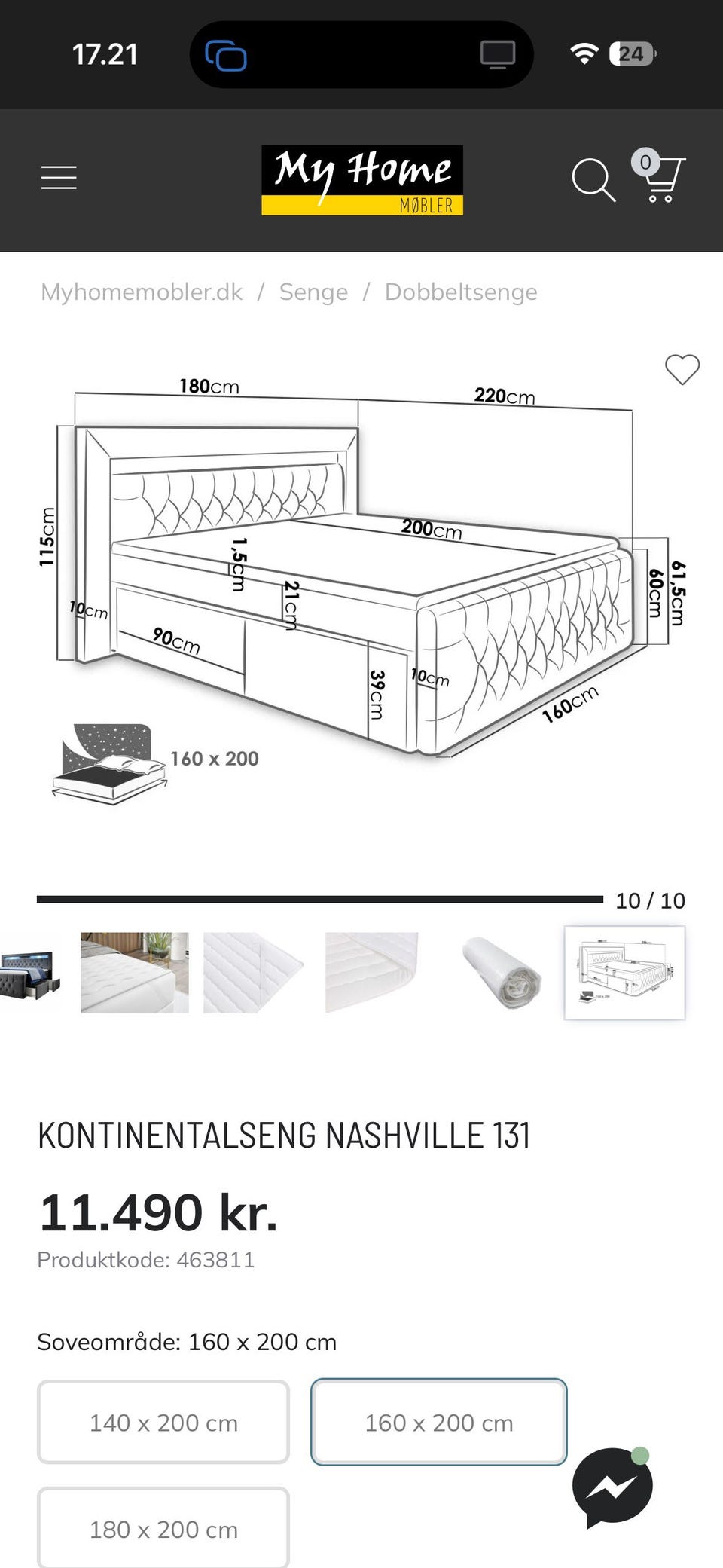 17.21

24

My Home
MØBLER

0

Myhomemobler.dk / Senge / Dobbeltsenge

180cm
220cm
115cm
200cm
1,5cm
21cm
10cm
90cm
39cm
10cm
60cm
61,5cm
160cm
160 x 200

10 / 10

KONTINENTALSENG NASHVILLE 131

11.490 kr.

Produktkode: 463811

Soveområde: 160 x 200 cm

140 x 200 cm

160 x 200 cm

180 x 200 cm