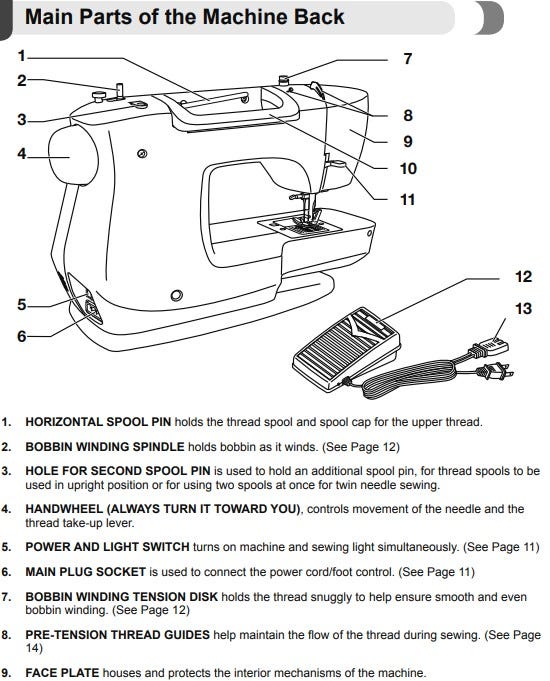 Main Parts of the Machine Back

1
2
3
4
5
6
7
8
9
10
11
12
13

1. HORIZONTAL SPOOL PIN holds the thread spool and spool cap for the upper thread.

2. BOBBIN WINDING SPINDLE holds bobbin as it winds. (See Page 12)

3. HOLE FOR SECOND SPOOL PIN is used to hold an additional spool pin, for thread spools to be used in upright position or for using two spools at once for twin needle sewing.

4. HANDWHEEL (ALWAYS TURN IT TOWARD YOU), controls movement of the needle and the thread take-up lever.

5. POWER AND LIGHT SWITCH turns on machine and sewing light simultaneously. (See Page 11)

6. MAIN PLUG SOCKET is used to connect the power cord/foot control. (See Page 11)

7. BOBBIN WINDING TENSION DISK holds the thread snuggly to help ensure smooth and even bobbin winding. (See Page 12)

8. PRE-TENSION THREAD GUIDES help maintain the flow of the thread during sewing. (See Page 14)

9. FACE PLATE houses and protects the interior mechanisms of the machine.