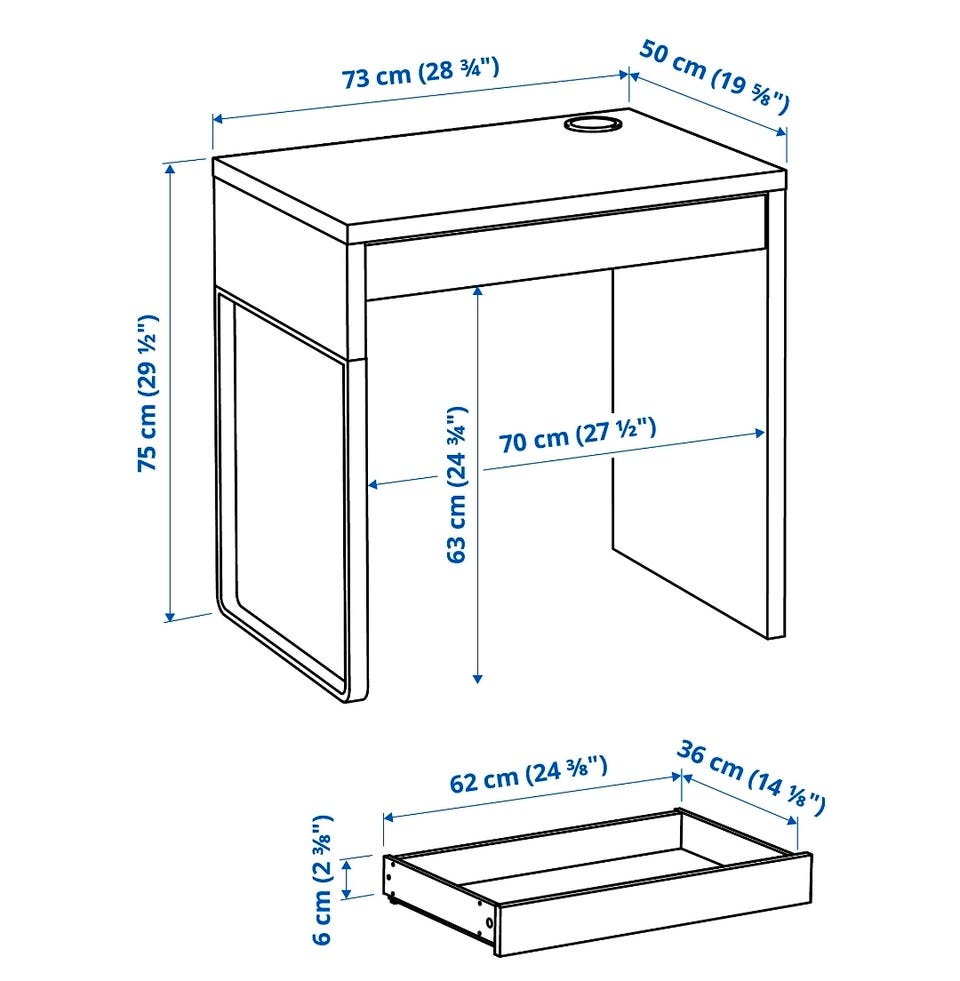 73 cm (28 ¾")
50 cm (19 ⅝")
75 cm (29 ½")
63 cm (24 ¾")
70 cm (27 ½")
62 cm (24 ⅜")
36 cm (14 ⅛")
6 cm (2 ⅜")