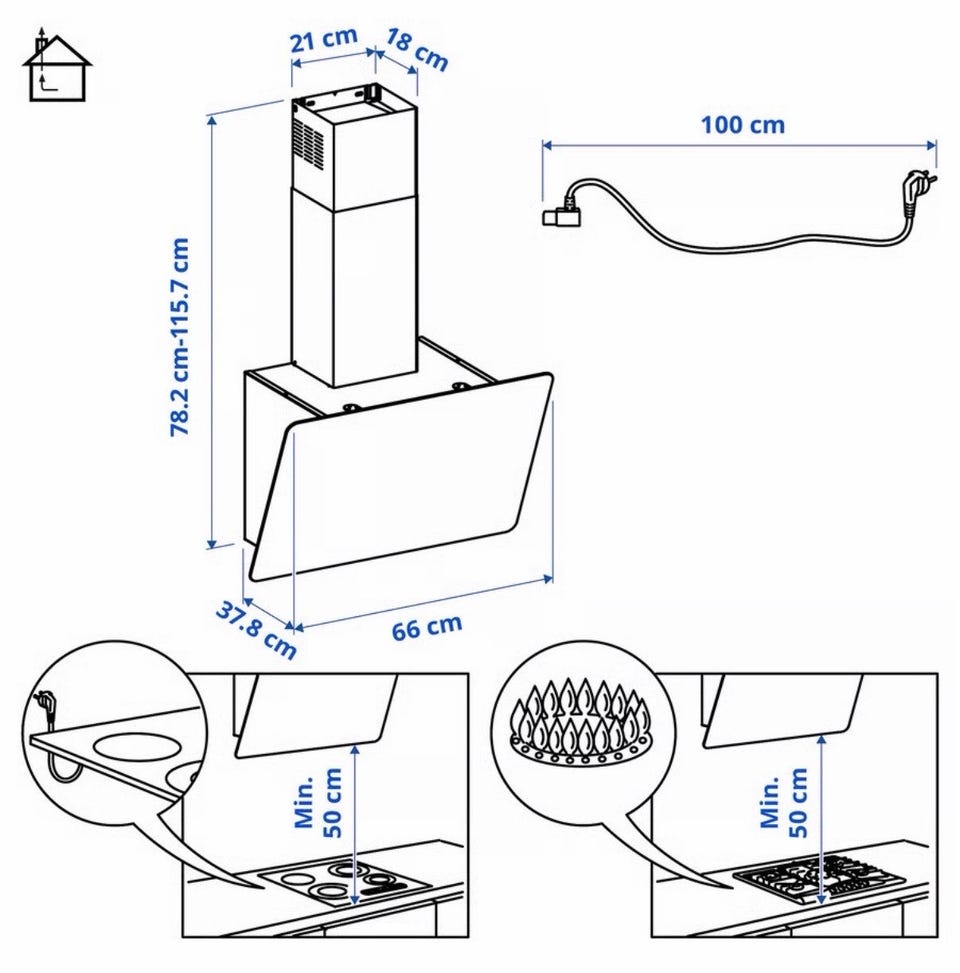 21 cm
18 cm
100 cm
78.2 cm-115.7 cm
37.8 cm
66 cm
Min. 50 cm
Min. 50 cm