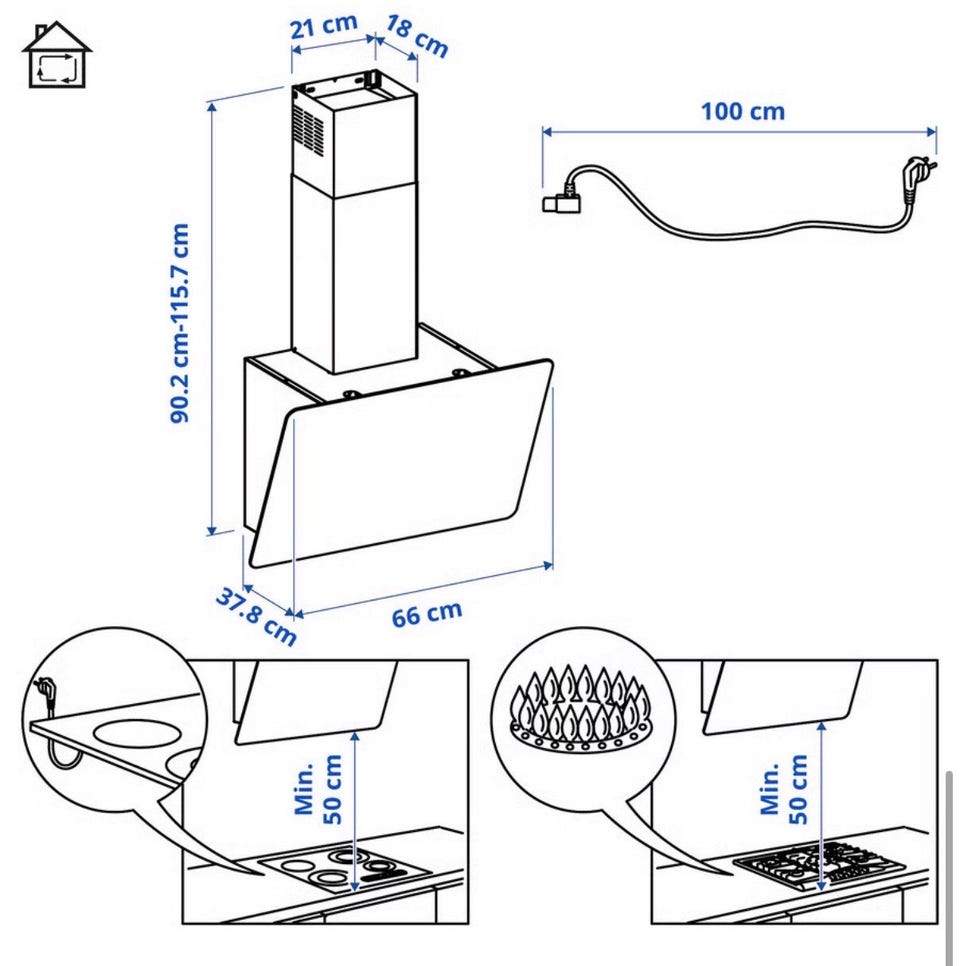 21 cm
18 cm
100 cm
90.2 cm-115.7 cm
37.8 cm
66 cm
Min. 50 cm
Min. 50 cm