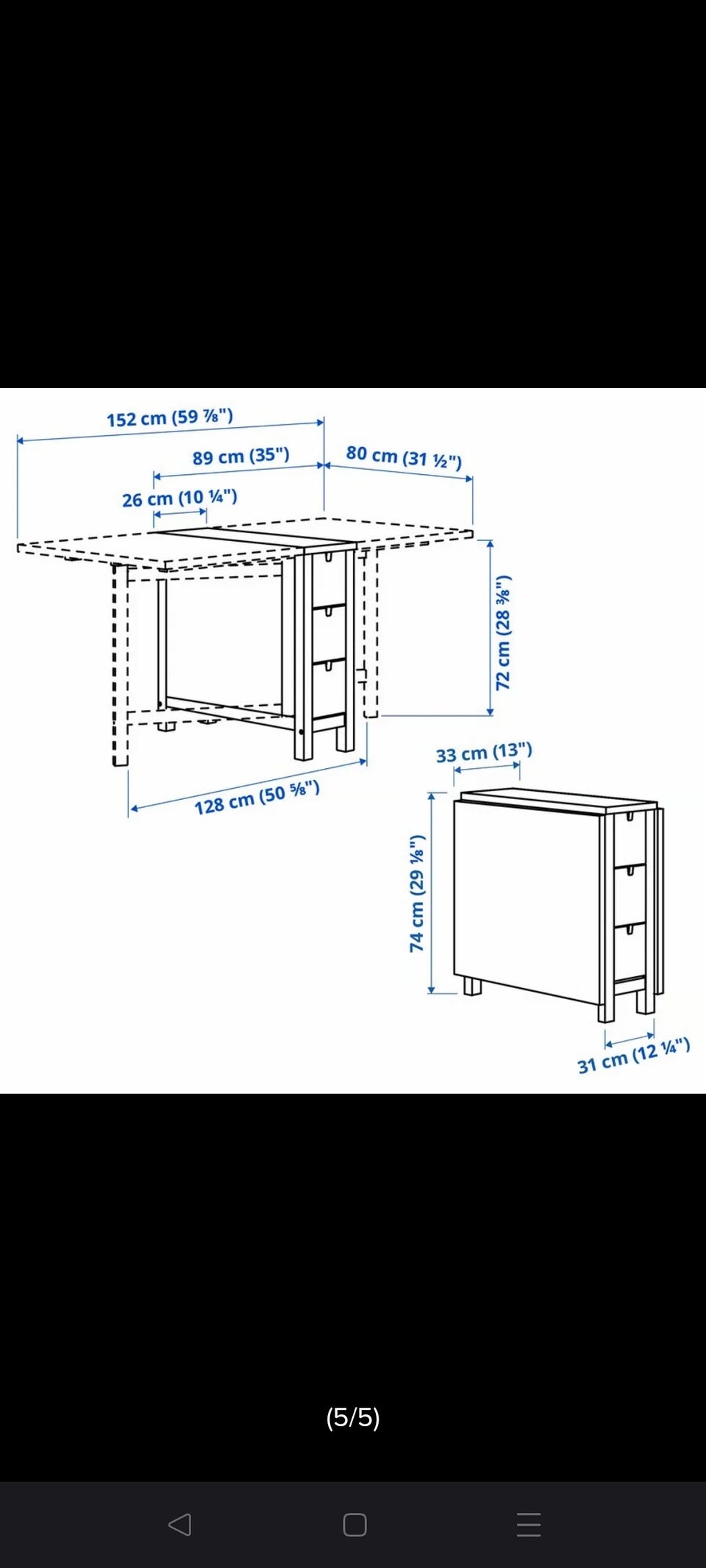 152 cm (59 ⅞")
89 cm (35")
80 cm (31 ½")
26 cm (10 ¼")
72 cm (28 ⅜")
128 cm (50 ⅝")
33 cm (13")
74 cm (29 ⅛")
31 cm (12 ¼")

(5/5)