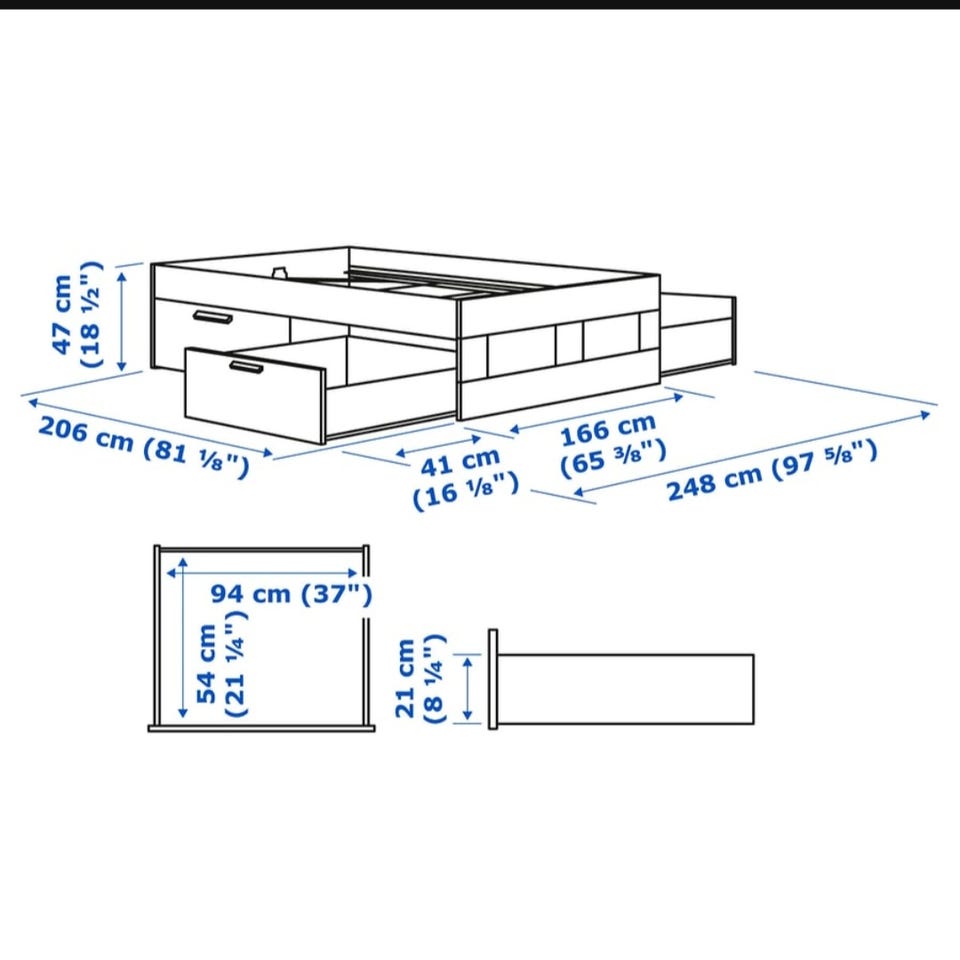 47 cm
(18 ½")

206 cm (81 ⅛")

41 cm
(16 ⅛")

166 cm
(65 ⅜")

248 cm (97 ⅝")

94 cm (37")

54 cm
(21 ¼")

21 cm
(8 ¼")