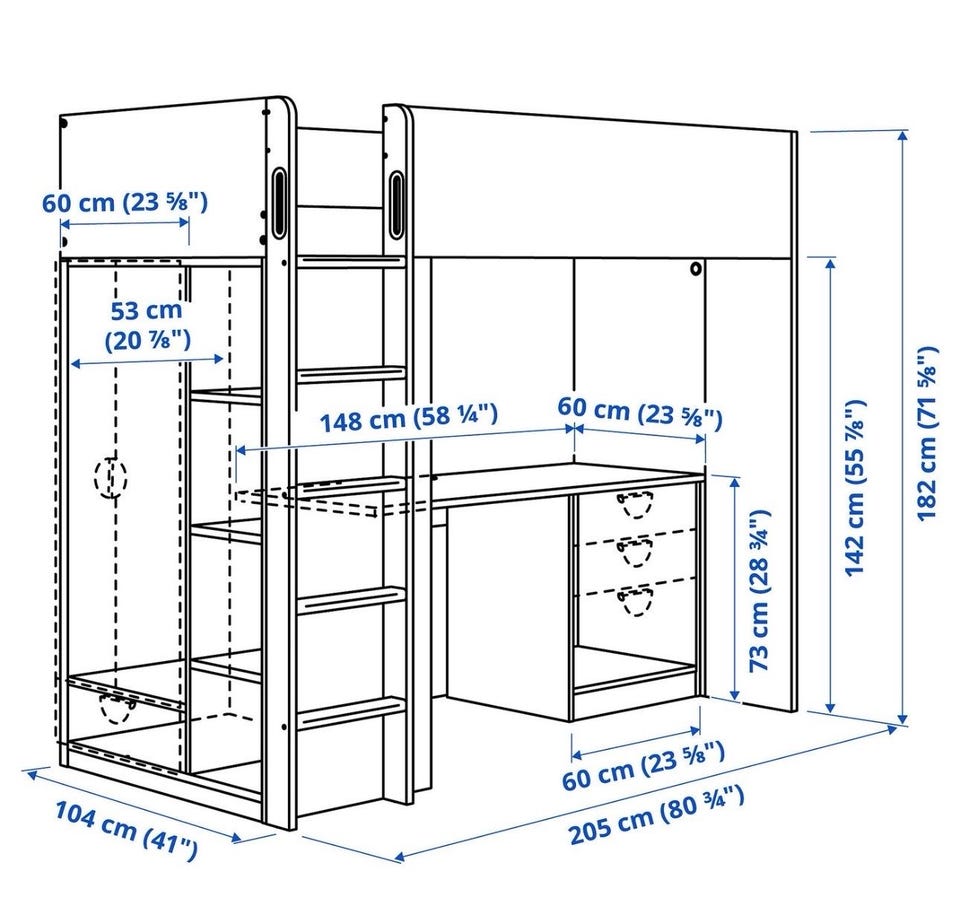 60 cm (23 ⅝")

53 cm (20 ⅞")

148 cm (58 ¼")

60 cm (23 ⅝")

73 cm (28 ¾")

142 cm (55 ⅞")

182 cm (71 ⅝")

60 cm (23 ⅝")

104 cm (41")

205 cm (80 ¾")