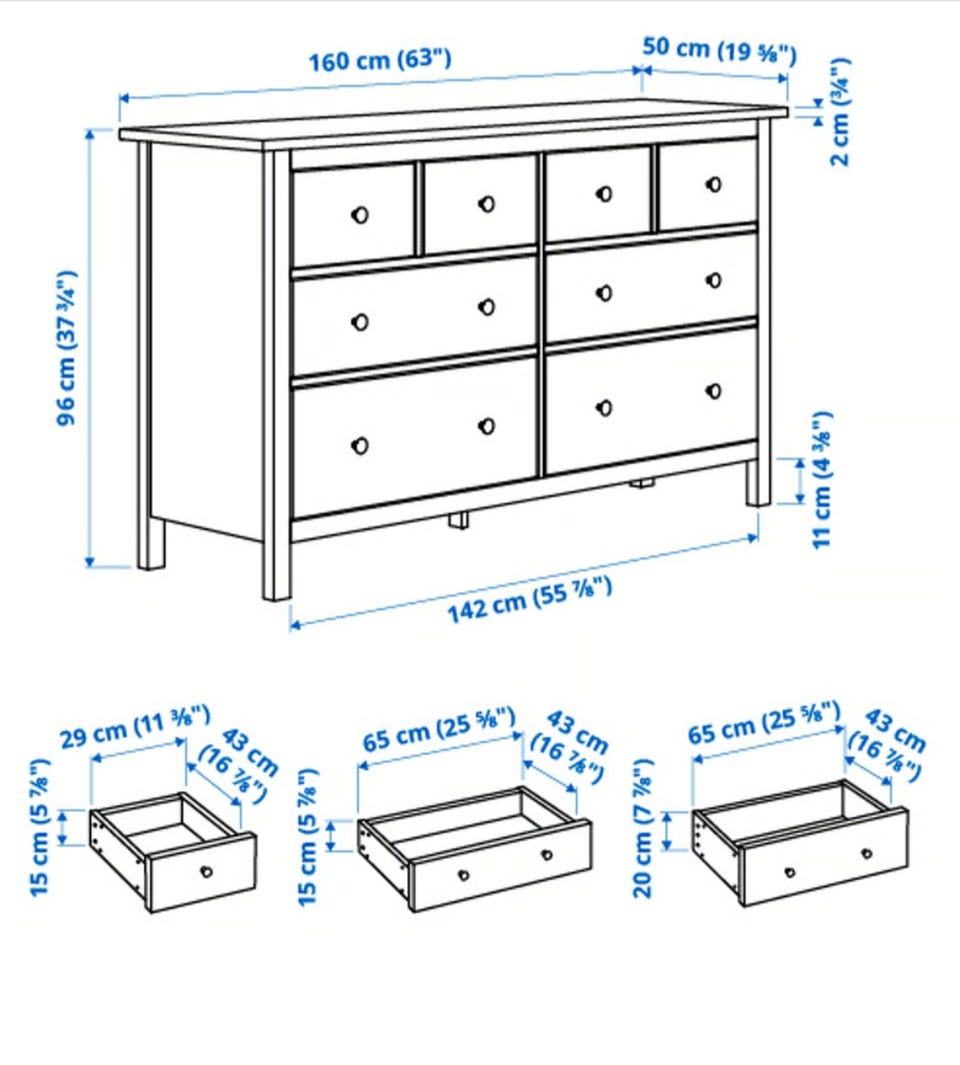 160 cm (63")
50 cm (19 ⅝")
2 cm (¾")
96 cm (37 ¾")
11 cm (4 ⅜")
142 cm (55 ⅞")

29 cm (11 ⅜")
43 cm (16 ⅞")
15 cm (5 ⅞")

65 cm (25 ⅝")
43 cm (16 ⅞")
15 cm (5 ⅞")

65 cm (25 ⅝")
43 cm (16 ⅞")
20 cm (7 ⅞")