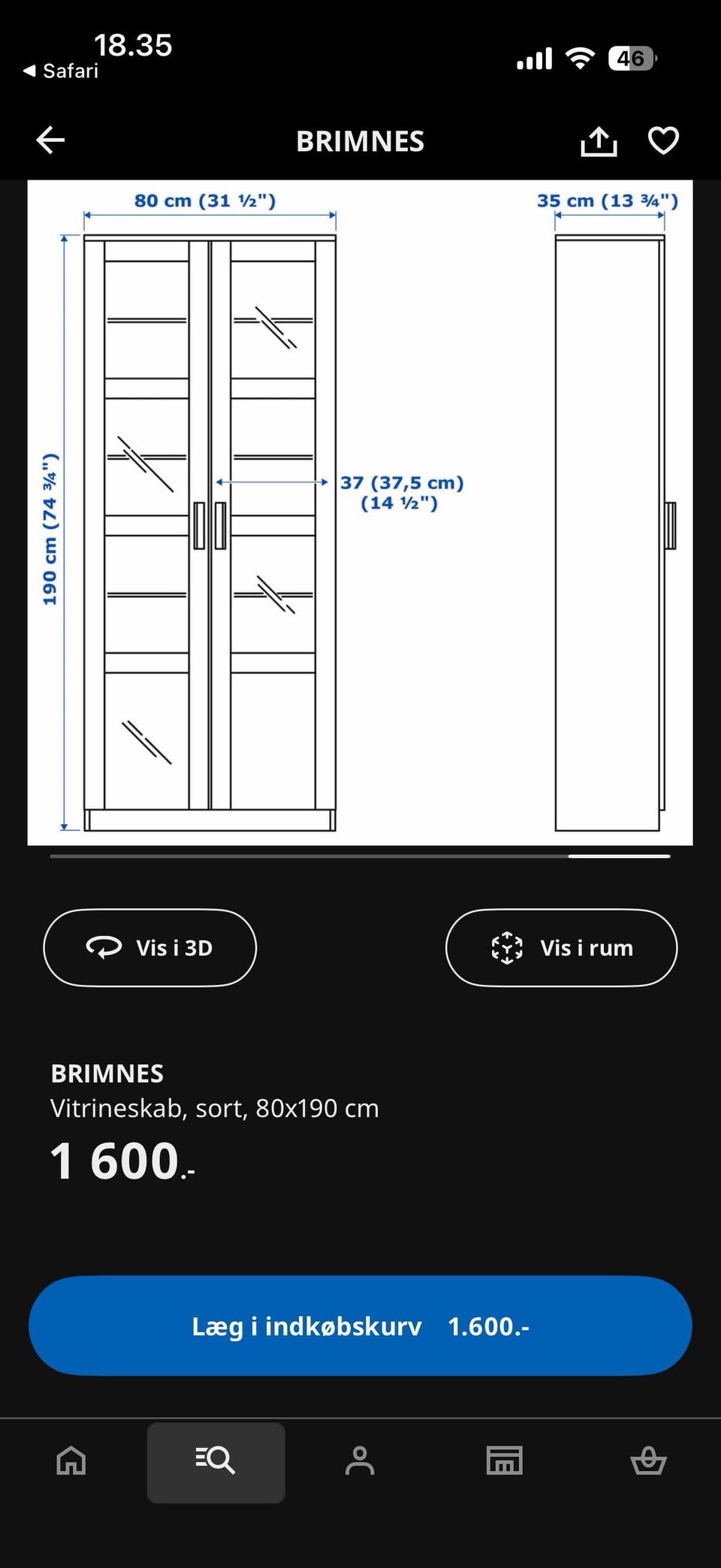 18.35
◀ Safari
46

BRIMNES

80 cm (31 ½")
35 cm (13 ¾")
190 cm (74 ¾")
37 (37,5 cm)
(14 ½")

Vis i 3D
Vis i rum

BRIMNES
Vitrineskab, sort, 80x190 cm
1 600.-

Læg i indkøbskurv 1.600.-