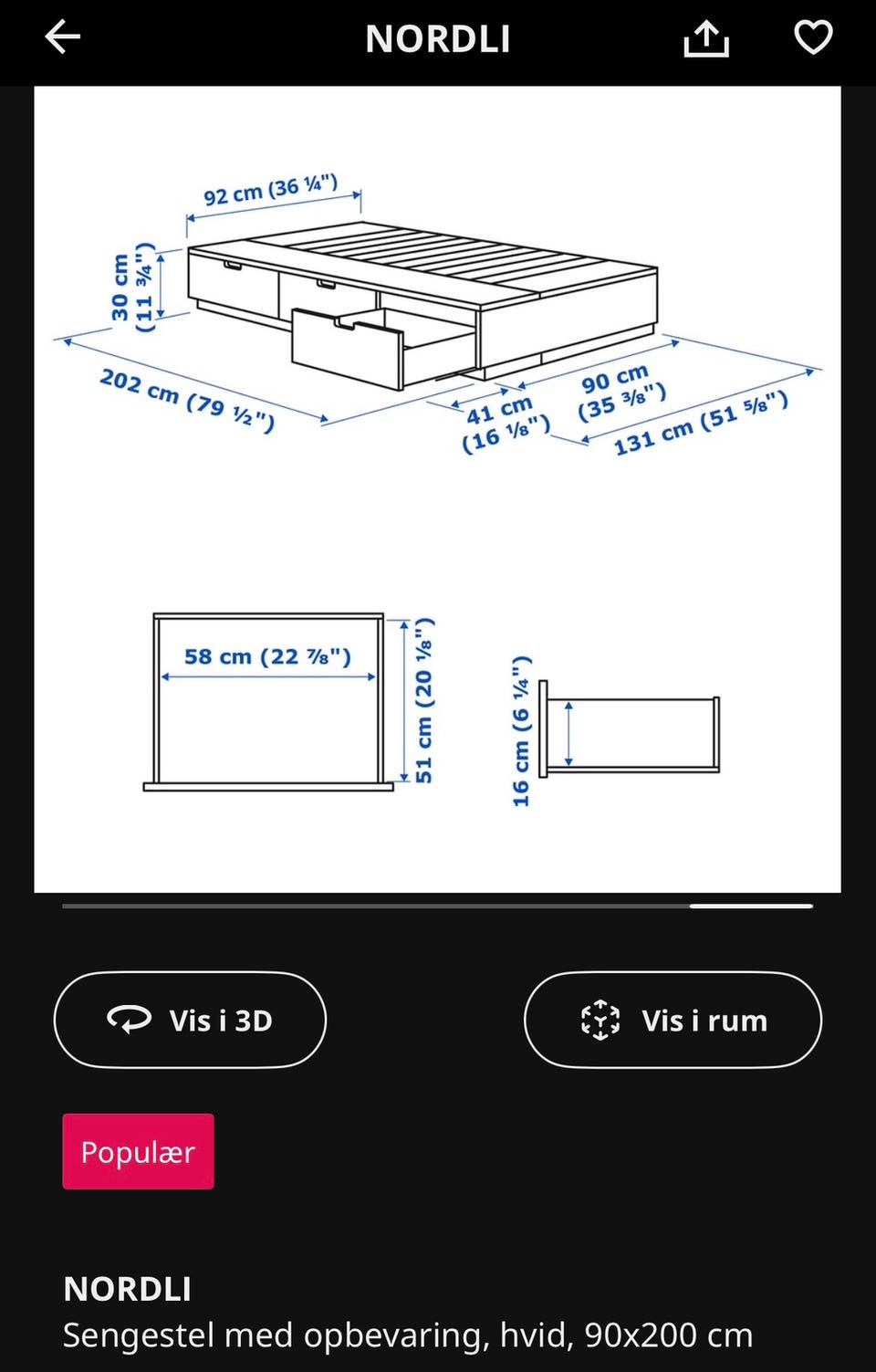 NORDLI

92 cm (36 ¼")
30 cm (11 ¾")
202 cm (79 ½")
41 cm (16 ⅛")
90 cm (35 ⅜")
131 cm (51 ⅝")

58 cm (22 ⅞")
51 cm (20 ⅛")
16 cm (6 ¼")

Vis i 3D
Vis i rum

Populær

NORDLI
Sengestel med opbevaring, hvid, 90x200 cm