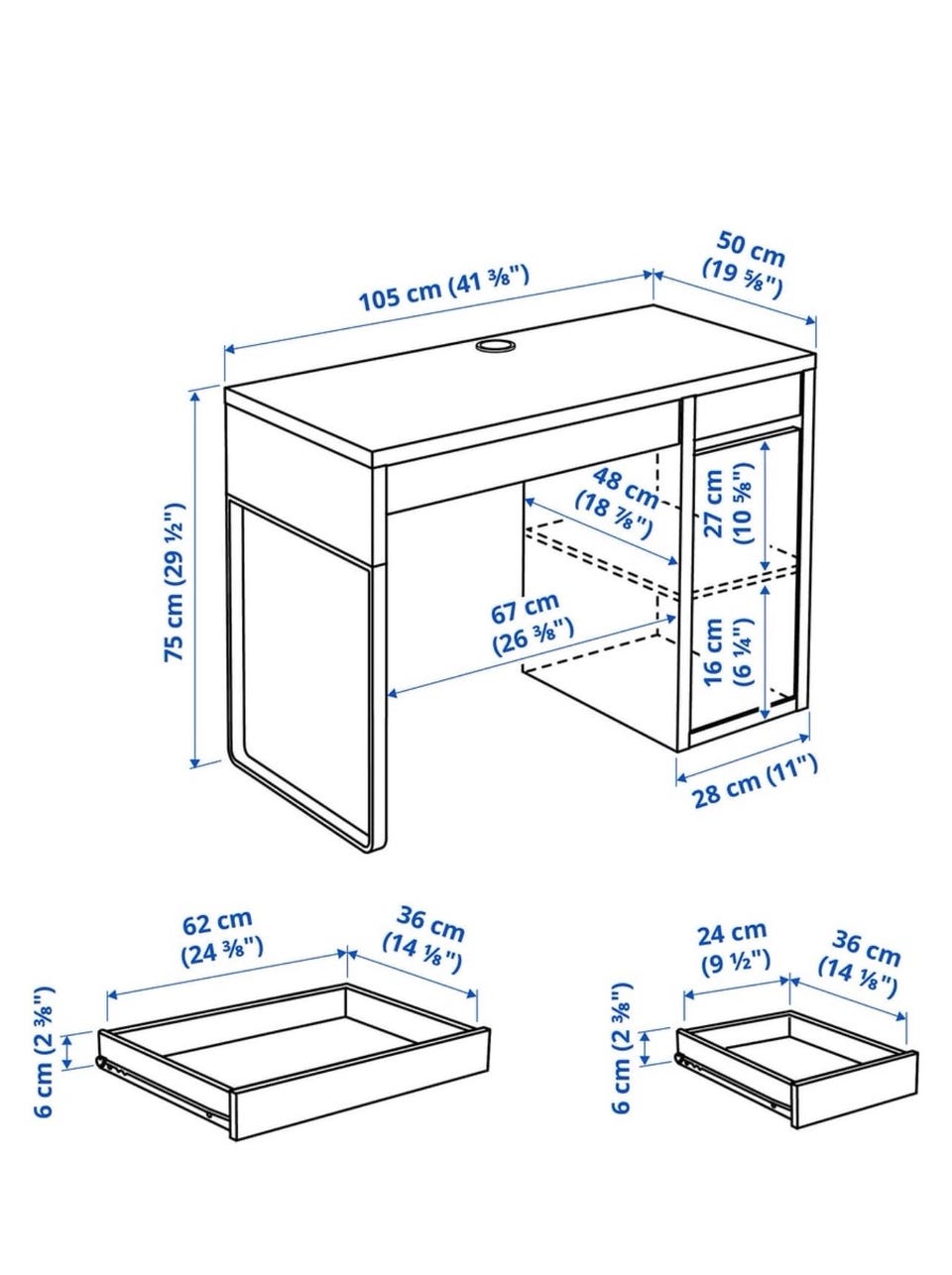 105 cm (41 ⅜")

50 cm (19 ⅝")

75 cm (29 ½")

48 cm (18 ⅞")

27 cm (10 ⅝")

67 cm (26 ⅜")

16 cm (6 ¼")

28 cm (11")

62 cm (24 ⅜")

36 cm (14 ⅛")

6 cm (2 ⅜")

24 cm (9 ½")

36 cm (14 ⅛")

6 cm (2 ⅜")