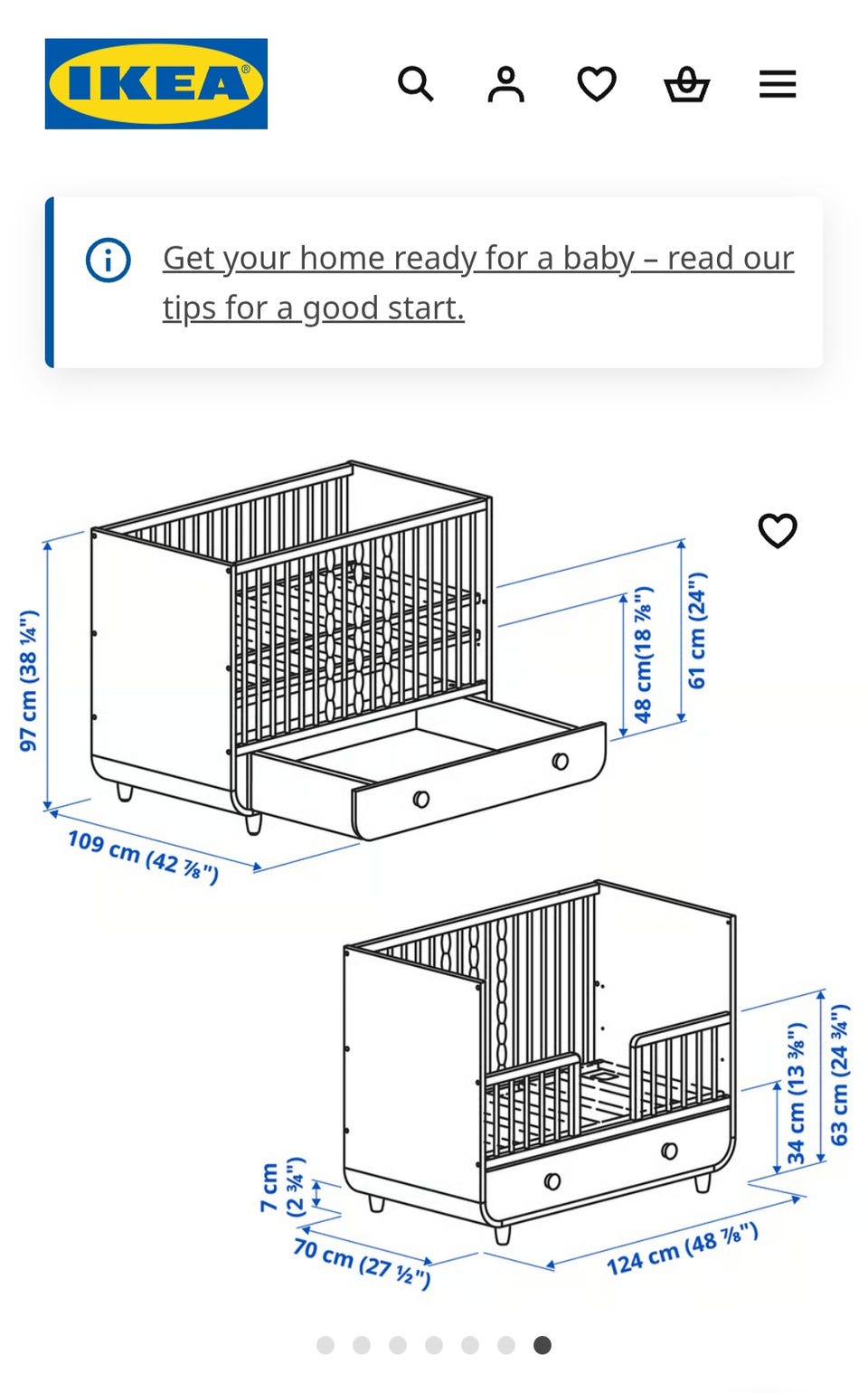 IKEA

Get your home ready for a baby – read our tips for a good start.

97 cm (38 ¼")
109 cm (42 ⅞")
48 cm(18 ⅞")
61 cm (24")

7 cm (2 ¾")
70 cm (27 ½")
124 cm (48 ⅞")
34 cm (13 ⅜")
63 cm (24 ¾")