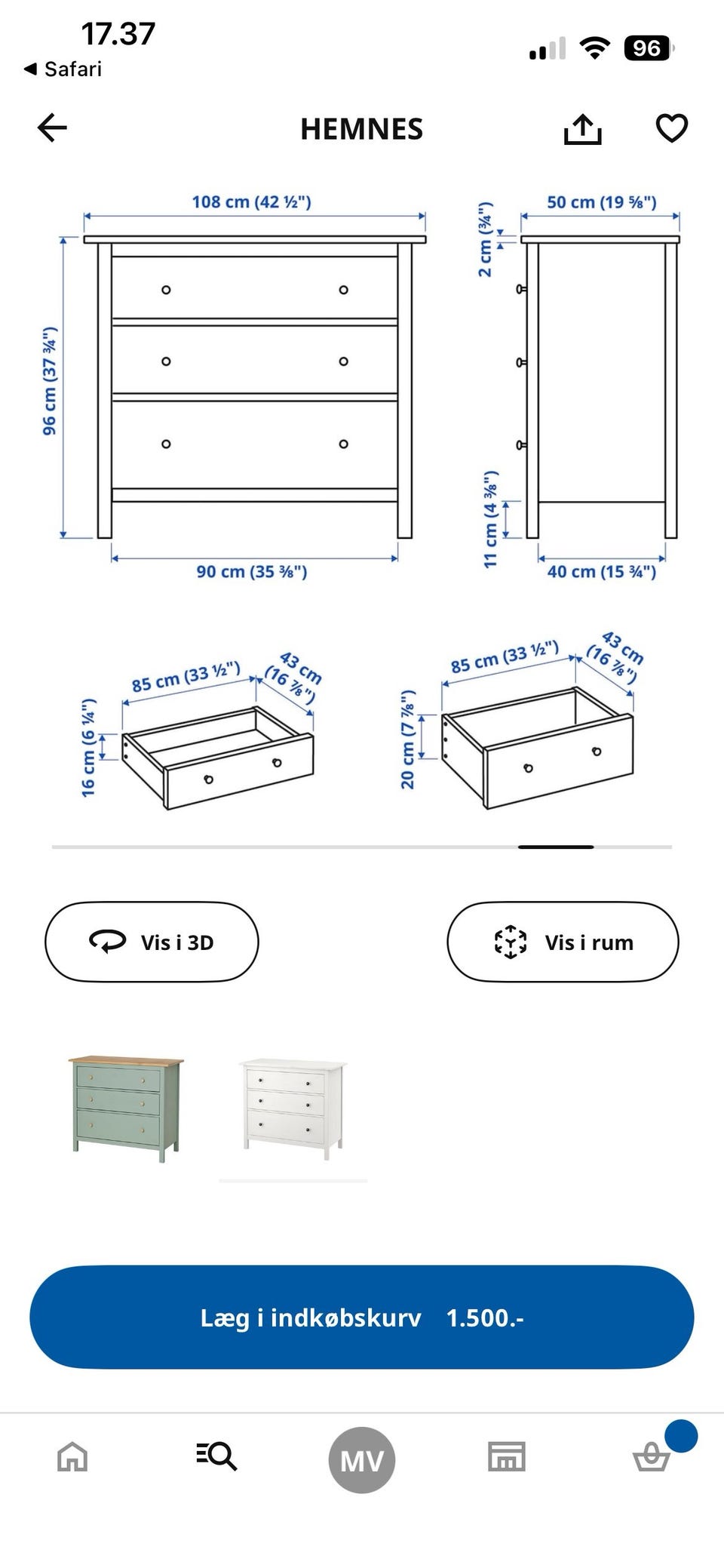 17.37
◀ Safari
96

HEMNES

108 cm (42 ½")
96 cm (37 ¾")
90 cm (35 ⅜")
50 cm (19 ⅝")
2 cm (¾")
11 cm (4 ⅜")
40 cm (15 ¾")

85 cm (33 ½")
43 cm (16 ⅞")
16 cm (6 ¼")

85 cm (33 ½")
43 cm (16 ⅞")
20 cm (7 ⅞")

Vis i 3D
Vis i rum

Læg i indkøbskurv 1.500.-

MV