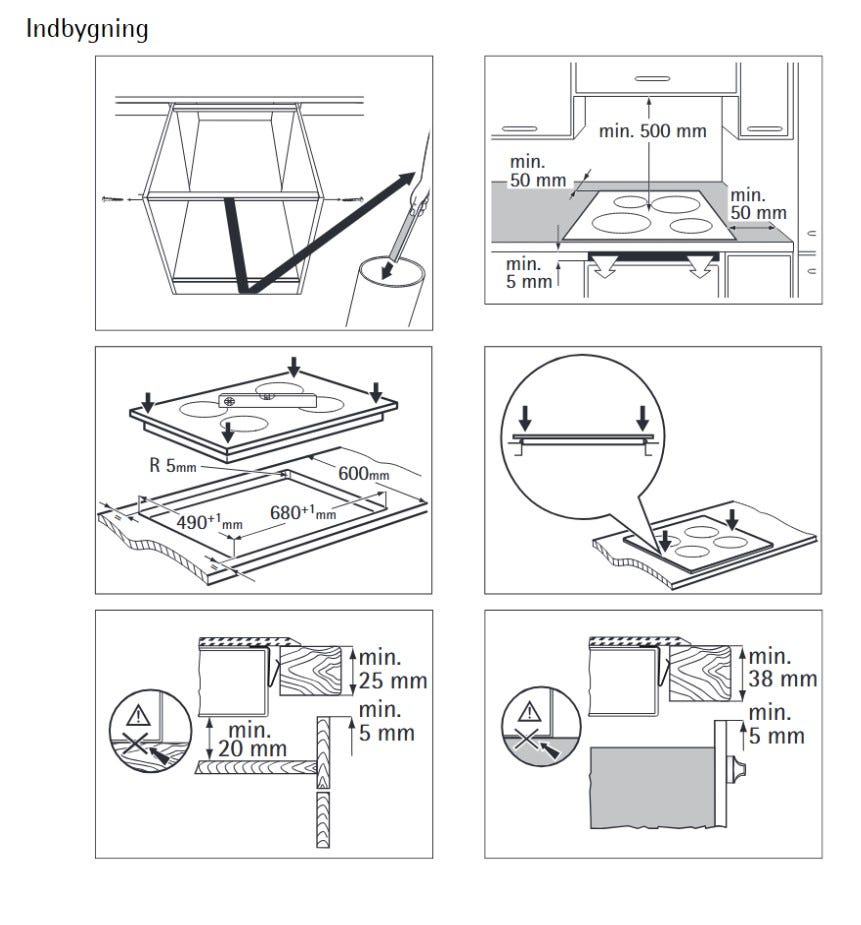 Indbygning

min. 500 mm

min.
50 mm

min.
50 mm

min.
5 mm

R 5mm

600mm

$490^{+1}$mm

$680^{+1}$mm

min.
25 mm

min.
5 mm

min.
20 mm

min.
38 mm

min.
5 mm