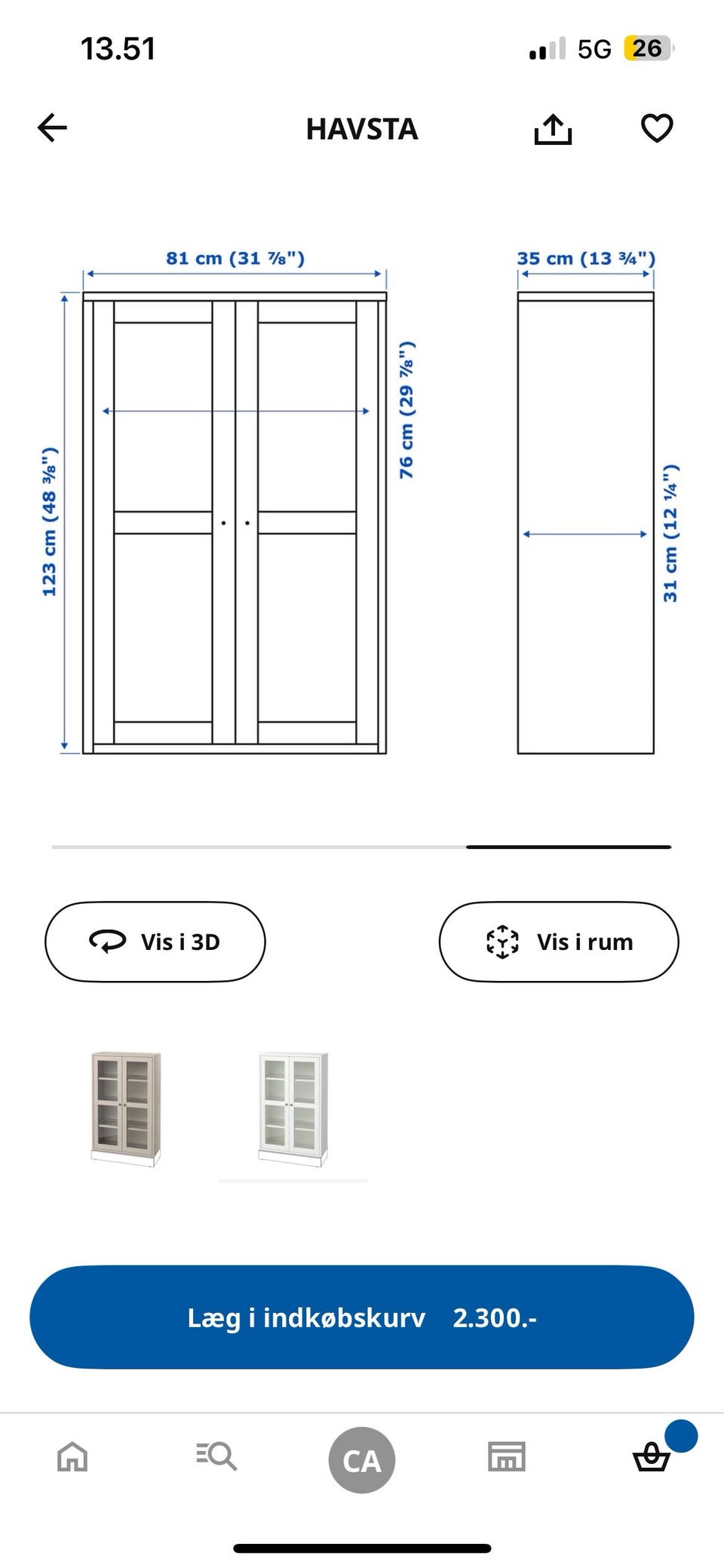 13.51

5G 26

HAVSTA

81 cm (31 ⅞")

35 cm (13 ¾")

123 cm (48 ⅜")

76 cm (29 ⅞")

31 cm (12 ¼")

Vis i 3D

Vis i rum

Læg i indkøbskurv 2.300.-

CA