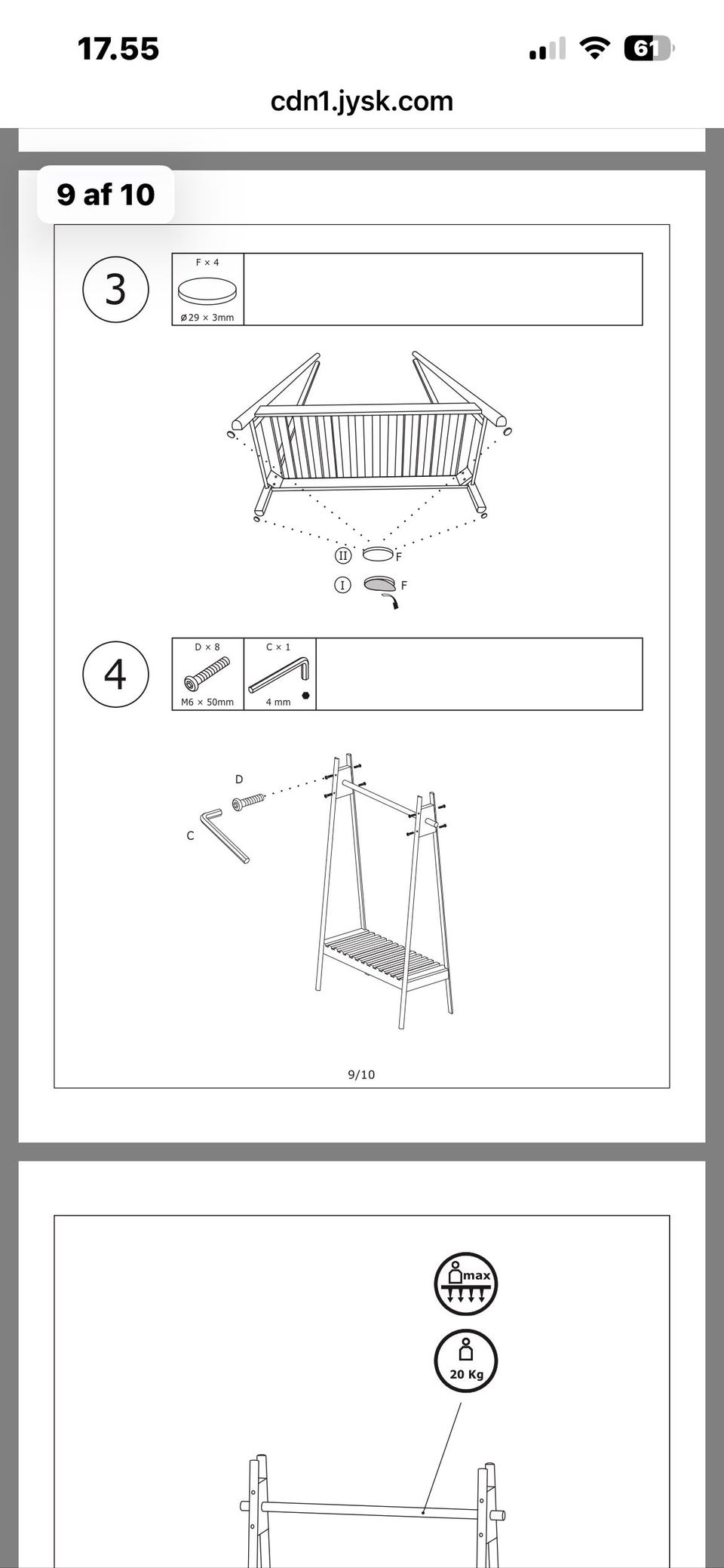 17.55

61

cdn1.jysk.com

9 af 10

3

F × 4

ø29 × 3mm

II F

I F

4

D × 8

M6 × 50mm

C × 1

4 mm

D

C

9/10

max

20 Kg