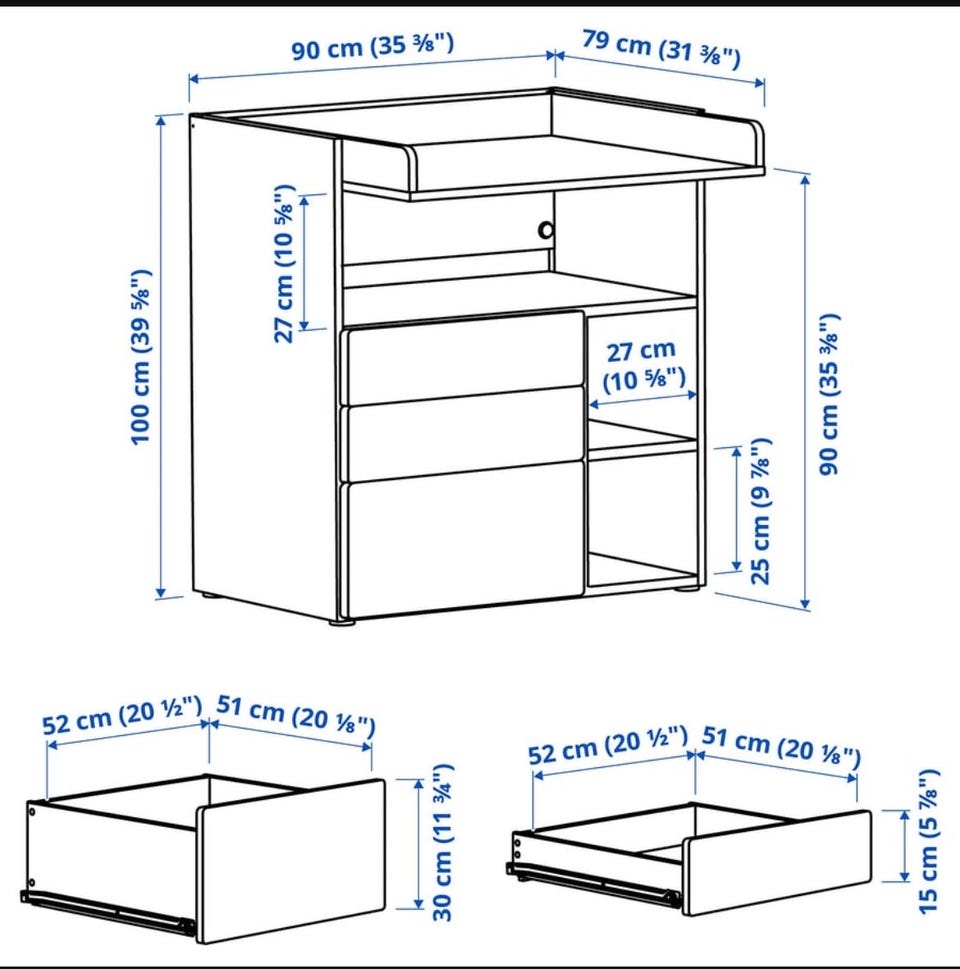 90 cm (35 ⅜")
79 cm (31 ⅜")
100 cm (39 ⅝")
27 cm (10 ⅝")
27 cm (10 ⅝")
90 cm (35 ⅜")
25 cm (9 ⅞")
52 cm (20 ½")
51 cm (20 ⅛")
30 cm (11 ¾")
52 cm (20 ½")
51 cm (20 ⅛")
15 cm (5 ⅞")