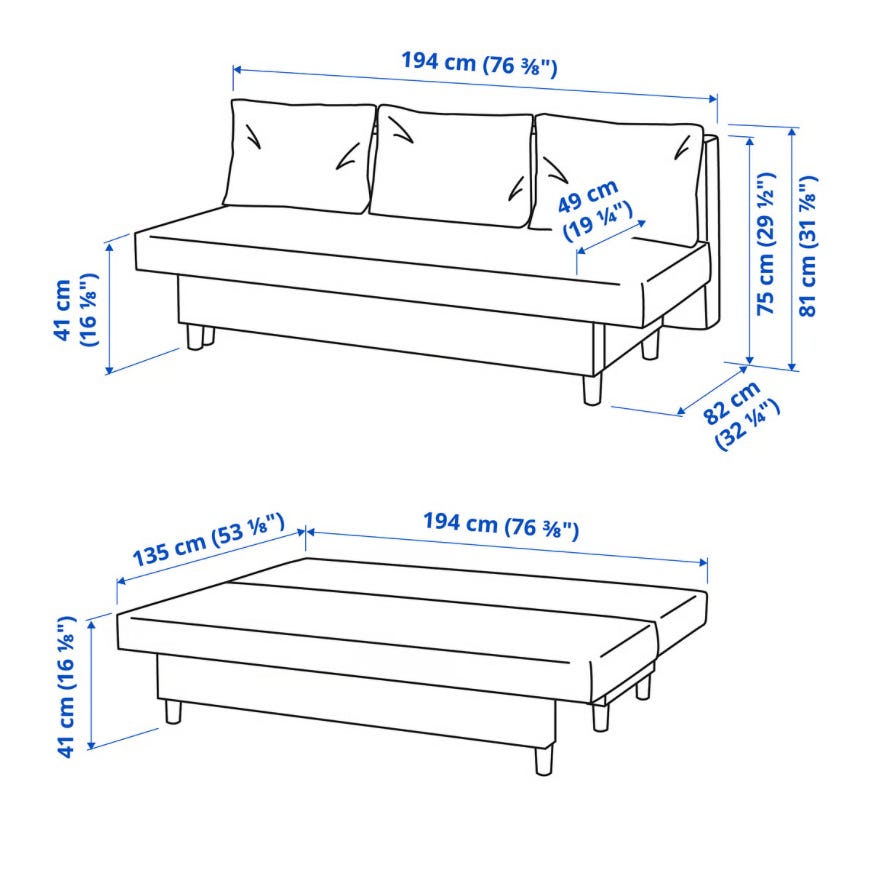 194 cm (76 ⅜")

49 cm
(19 ¼")

41 cm
(16 ⅛")

75 cm (29 ½")

81 cm (31 ⅞")

82 cm
(32 ¼")

135 cm (53 ⅛")

194 cm (76 ⅜")

41 cm (16 ⅛")