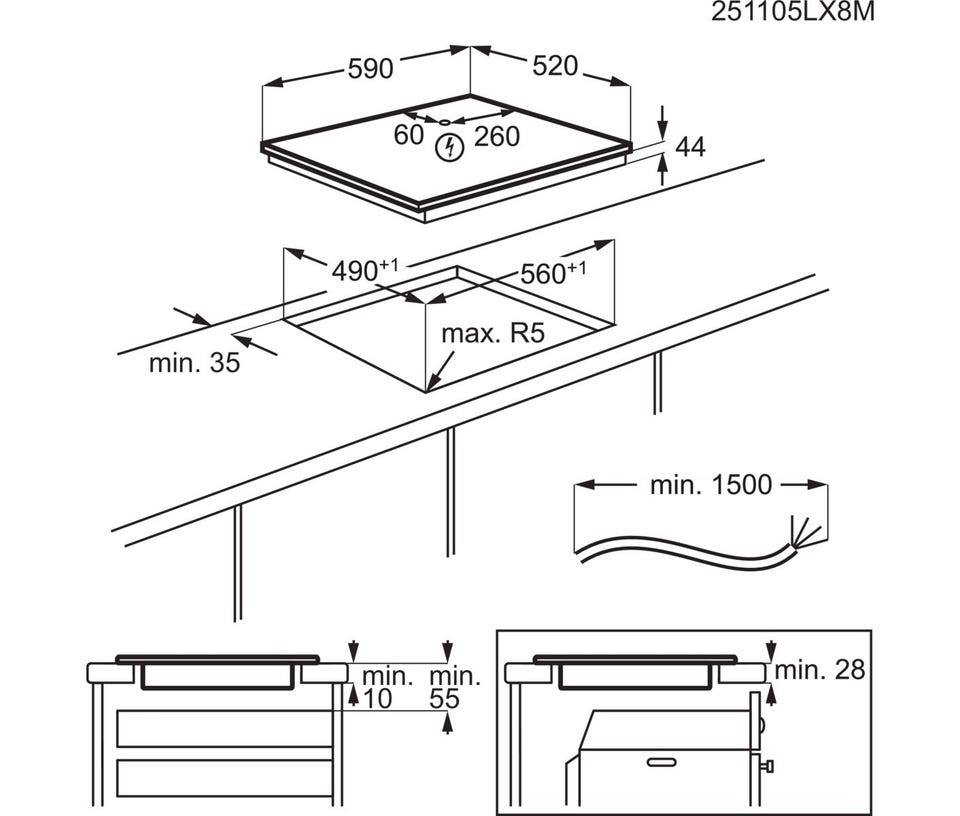 251105LX8M

590
520
60
260
44
$490^{+1}$
$560^{+1}$
max. R5
min. 35
min. 1500
min.
10
min.
55
min. 28