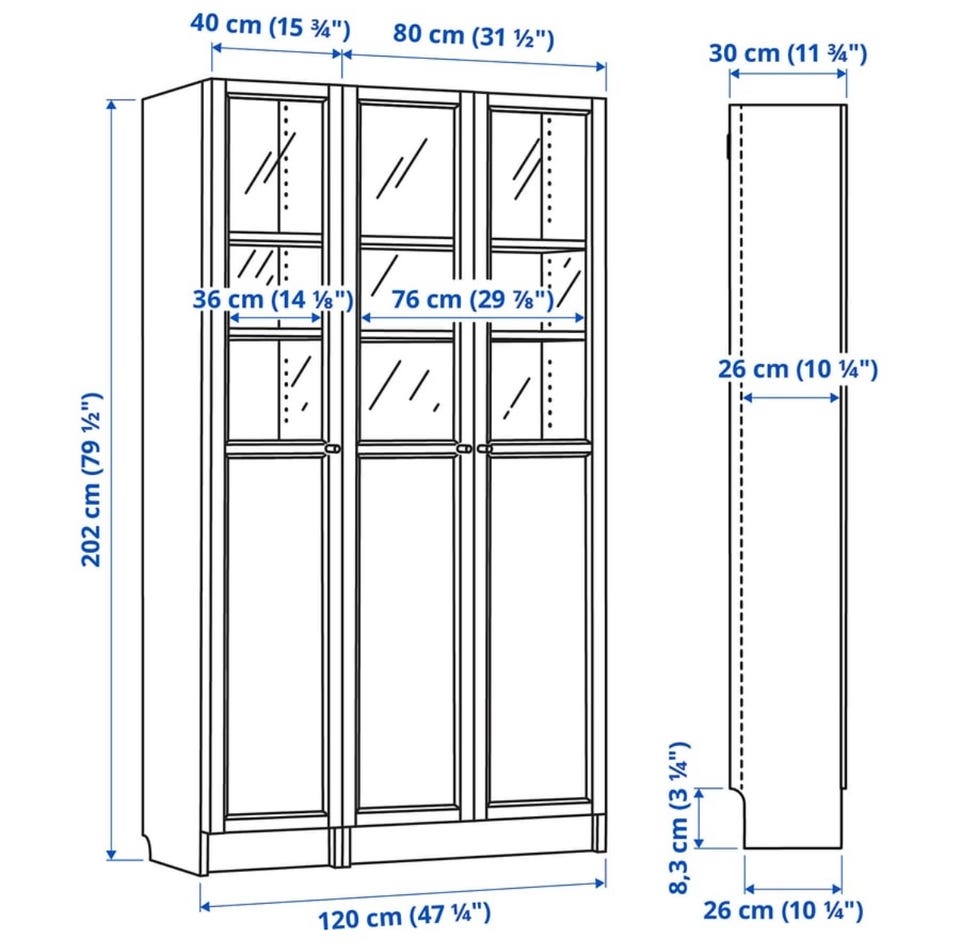 40 cm (15 ¾")
80 cm (31 ½")
30 cm (11 ¾")
36 cm (14 ⅛")
76 cm (29 ⅞")
26 cm (10 ¼")
202 cm (79 ½")
8,3 cm (3 ¼")
120 cm (47 ¼")
26 cm (10 ¼")