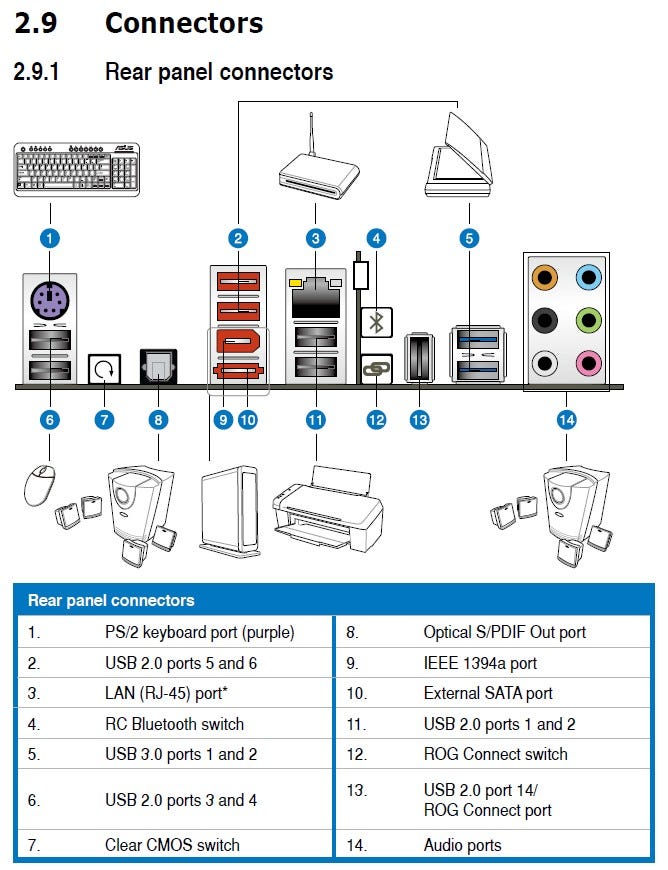 2.9 Connectors

2.9.1 Rear panel connectors

1 2 3 4 5

6 7 8 9 10 11 12 13 14

| Rear panel connectors | | | |
|---|---|---|---|
| 1. | PS/2 keyboard port (purple) | 8. | Optical S/PDIF Out port |
| 2. | USB 2.0 ports 5 and 6 | 9. | IEEE 1394a port |
| 3. | LAN (RJ-45) port* | 10. | External SATA port |
| 4. | RC Bluetooth switch | 11. | USB 2.0 ports 1 and 2 |
| 5. | USB 3.0 ports 1 and 2 | 12. | ROG Connect switch |
| 6. | USB 2.0 ports 3 and 4 | 13. | USB 2.0 port 14/ ROG Connect port |
| 7. | Clear CMOS switch | 14. | Audio ports |