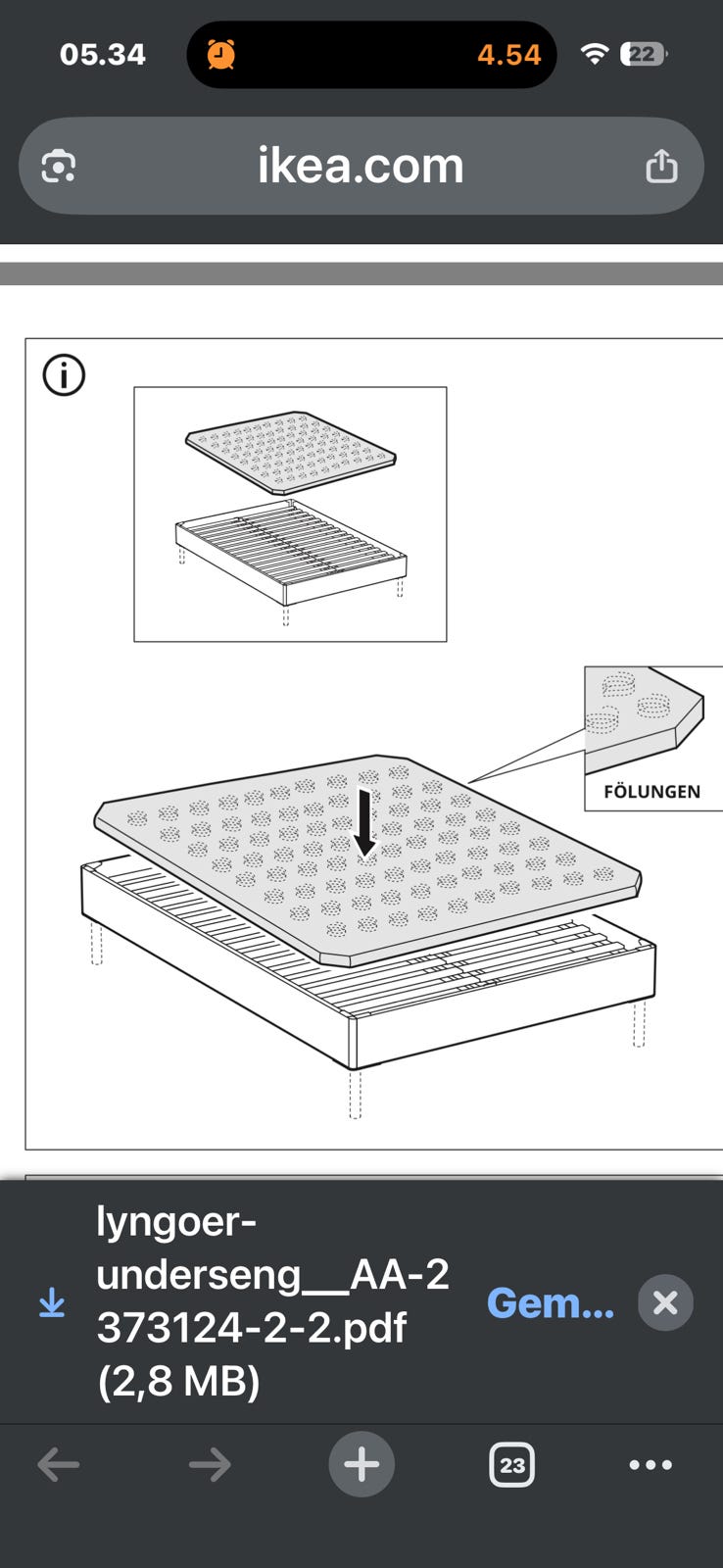 05.34 4.54 22

ikea.com

FÖLUNGEN

lyngoer-underseng__AA-2373124-2-2.pdf (2,8 MB)

Gem...

23