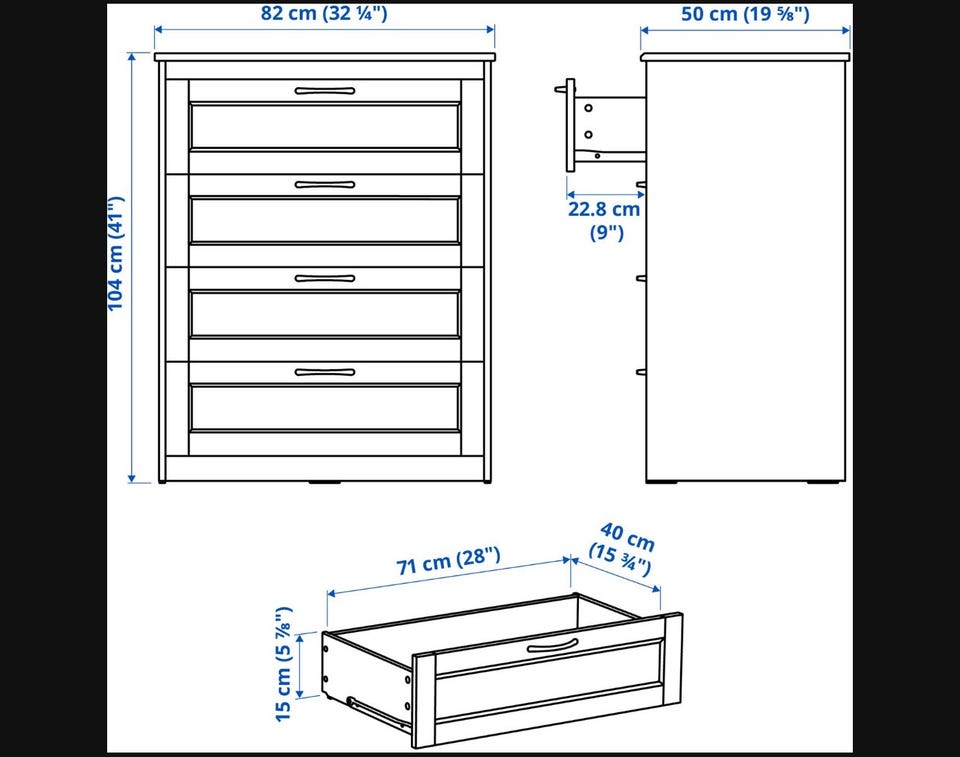 82 cm (32 ¼")

50 cm (19 ⅝")

104 cm (41")

22.8 cm (9")

71 cm (28")

40 cm (15 ¾")

15 cm (5 ⅞")