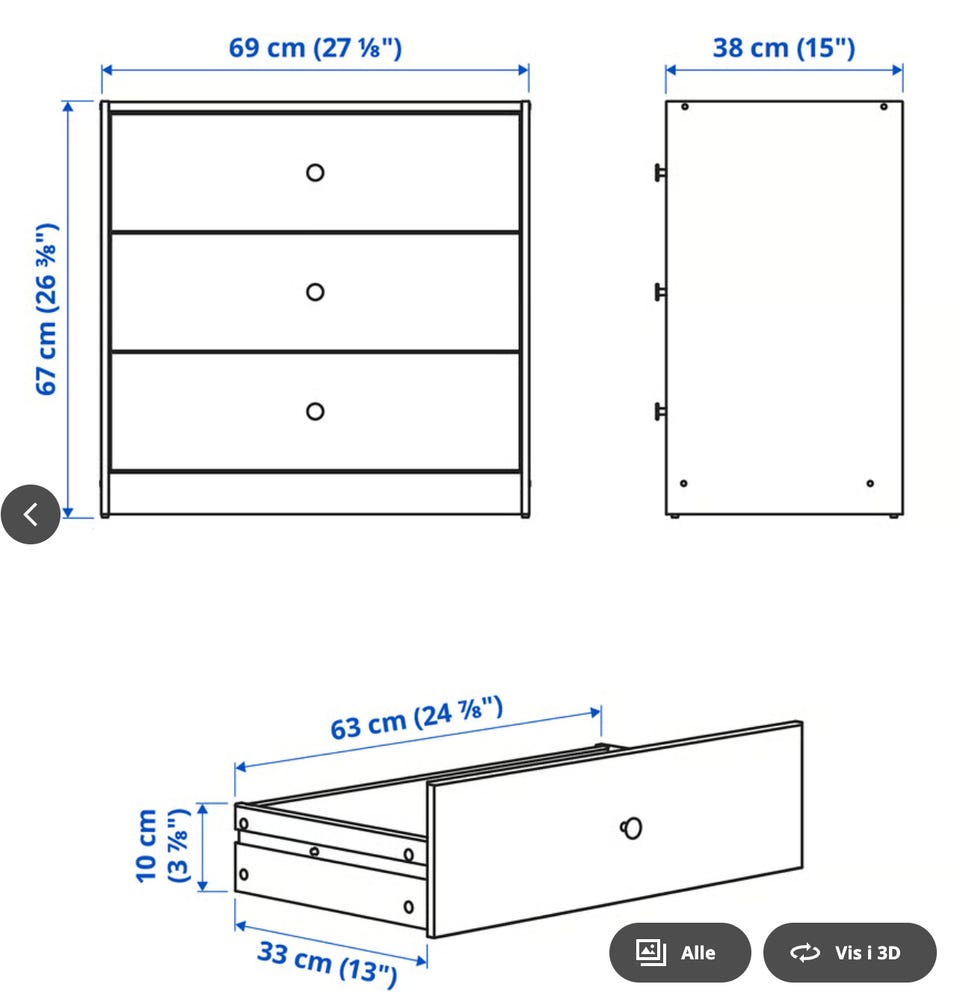 69 cm (27 ⅛")

38 cm (15")

67 cm (26 ⅜")

63 cm (24 ⅞")

10 cm (3 ⅞")

33 cm (13")

Alle

Vis i 3D