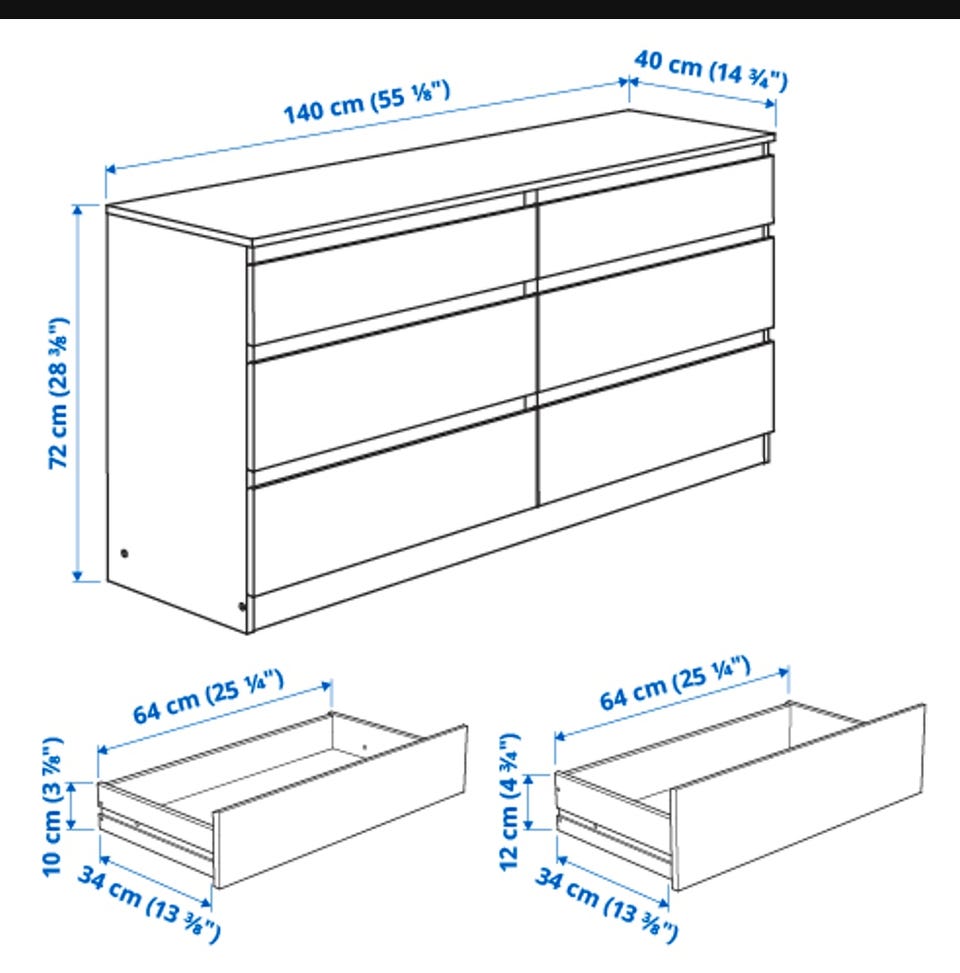 140 cm (55 ⅛")

40 cm (14 ¾")

72 cm (28 ⅜")

64 cm (25 ¼")

10 cm (3 ⅞")

34 cm (13 ⅜")

64 cm (25 ¼")

12 cm (4 ¾")

34 cm (13 ⅜")