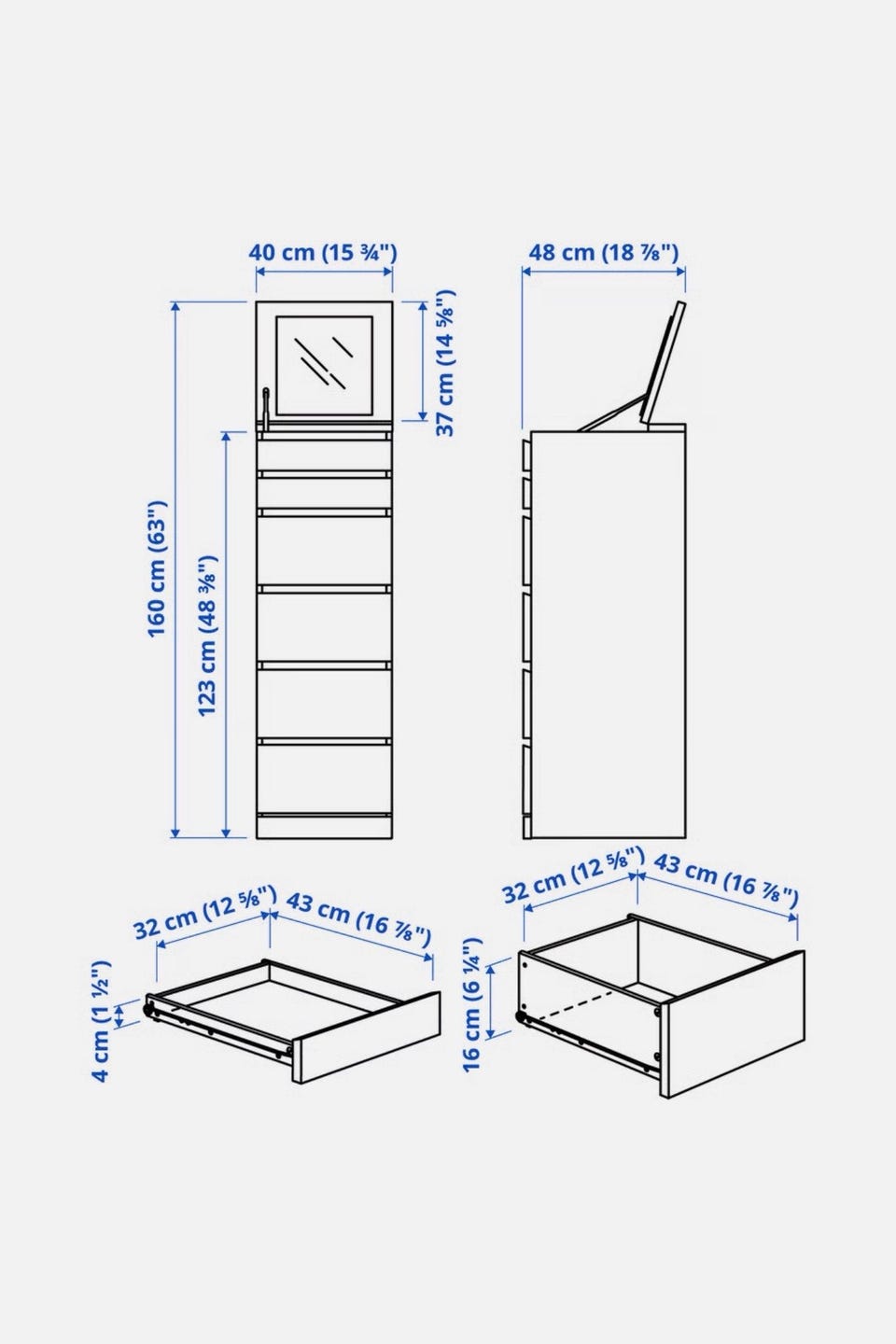 40 cm (15 ¾")

48 cm (18 ⅞")

37 cm (14 ⅝")

160 cm (63")

123 cm (48 ⅜")

32 cm (12 ⅝")

43 cm (16 ⅞")

4 cm (1 ½")

32 cm (12 ⅝")

43 cm (16 ⅞")

16 cm (6 ¼")