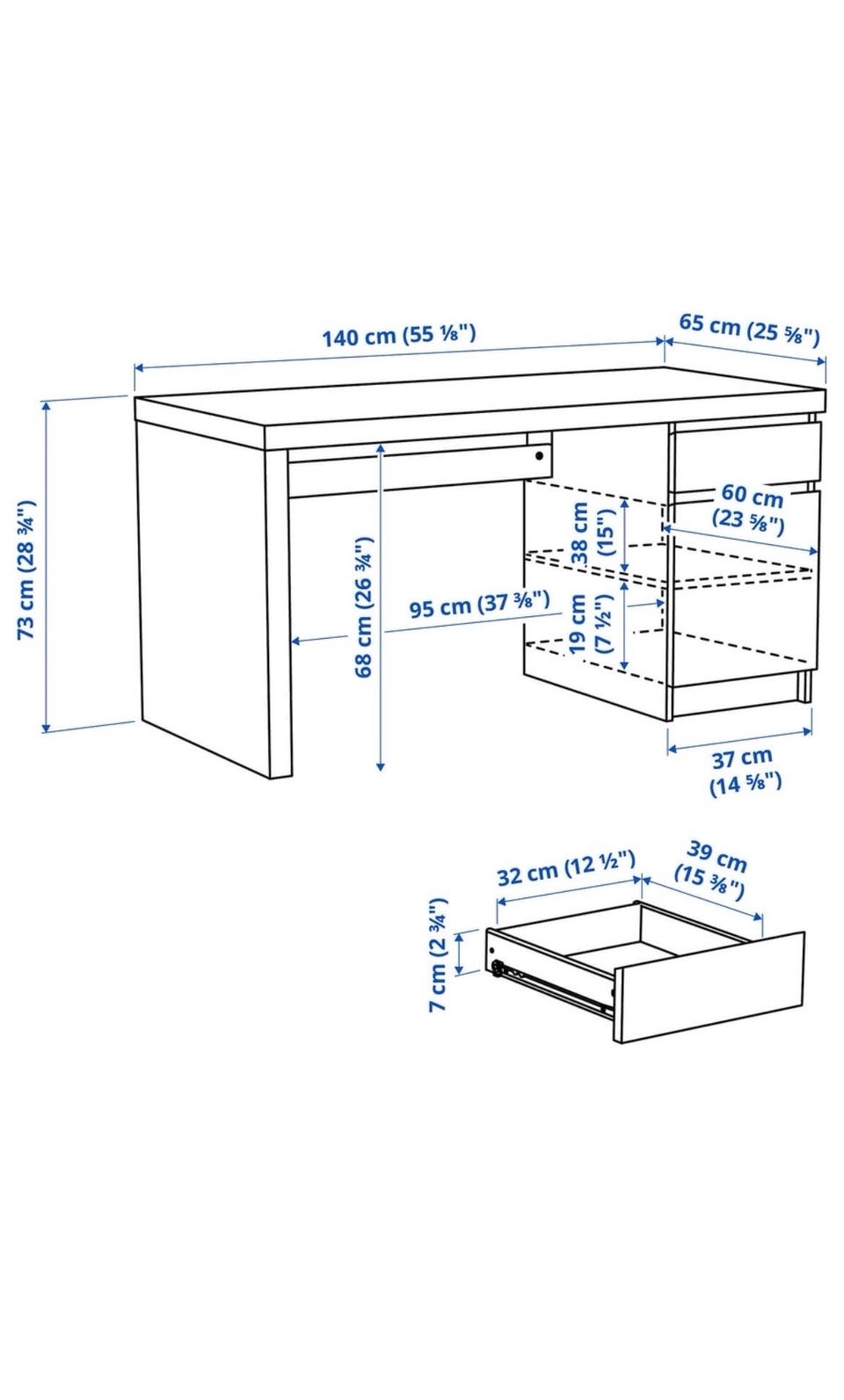 140 cm (55 ⅛")

65 cm (25 ⅝")

73 cm (28 ¾")

68 cm (26 ¾")

95 cm (37 ⅜")

38 cm (15")

19 cm (7 ½")

60 cm (23 ⅝")

37 cm (14 ⅝")

32 cm (12 ½")

39 cm (15 ⅜")

7 cm (2 ¾")