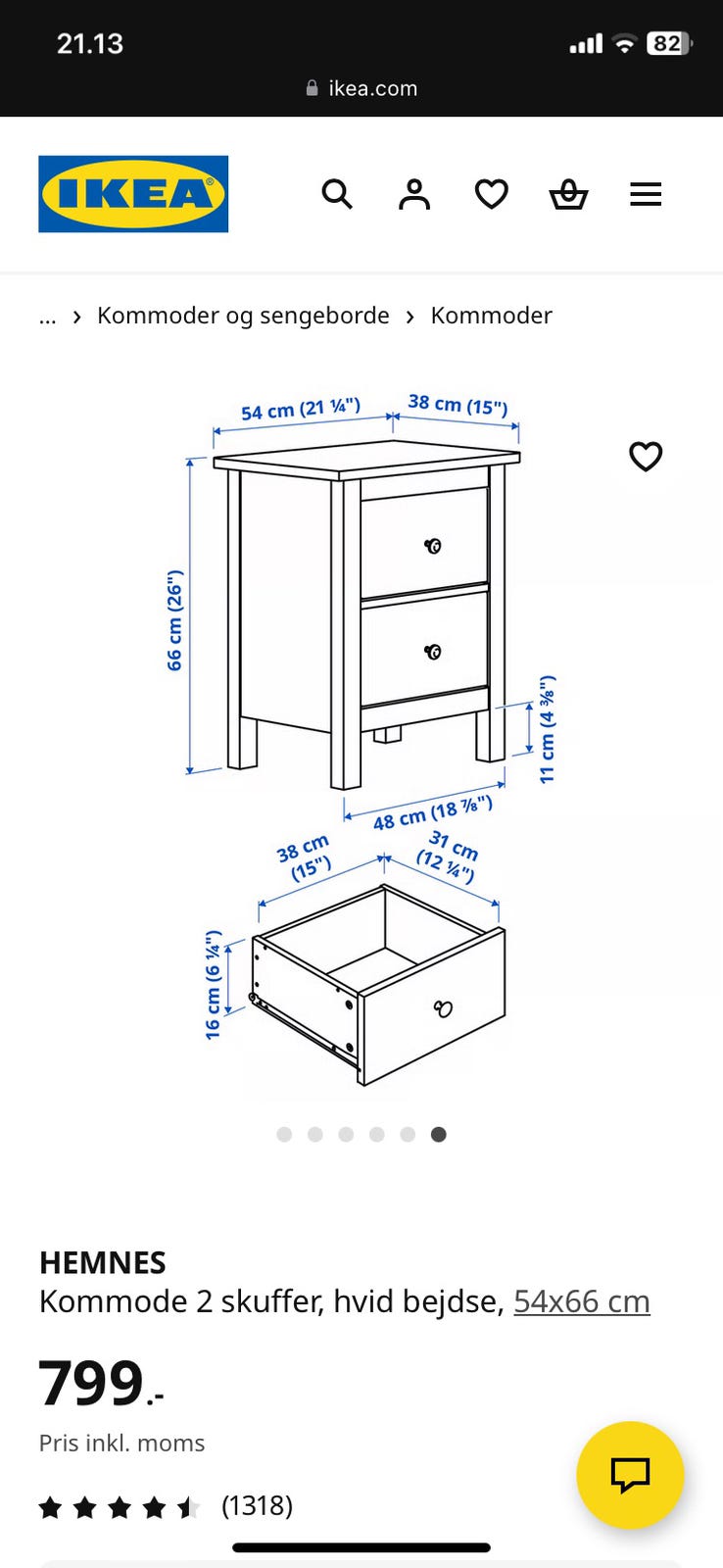 21.13
82
ikea.com

IKEA

... › Kommoder og sengeborde › Kommoder

54 cm (21 ¼")
38 cm (15")
66 cm (26")
11 cm (4 ⅜")
48 cm (18 ⅞")
38 cm (15")
31 cm (12 ¼")
16 cm (6 ¼")

HEMNES
Kommode 2 skuffer, hvid bejdse, 54x66 cm

799.-
Pris inkl. moms

(1318)