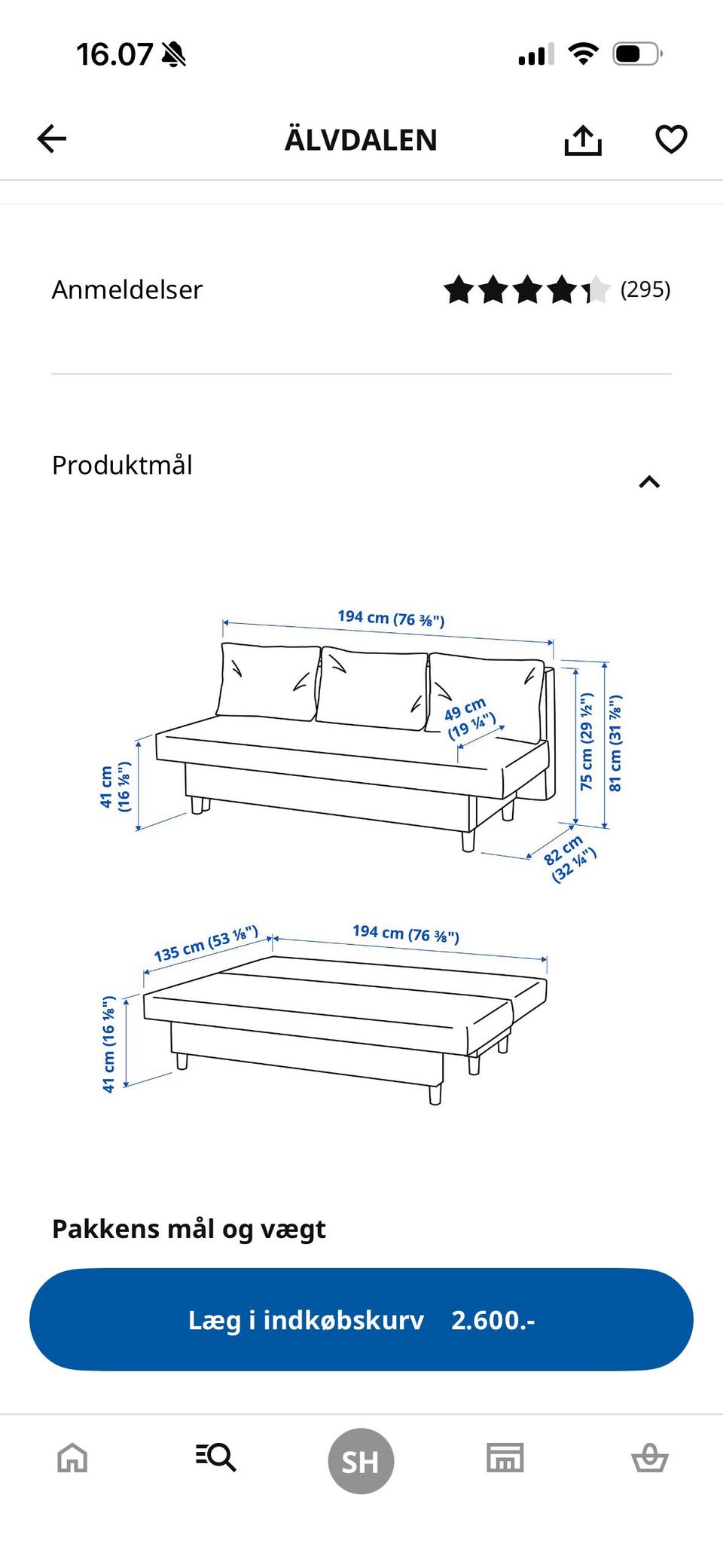 16.07

ÄLVDALEN

Anmeldelser (295)

Produktmål

194 cm (76 ⅜")
49 cm (19 ¼")
41 cm (16 ⅛")
75 cm (29 ½")
81 cm (31 ⅞")
82 cm (32 ¼")

135 cm (53 ⅛")
194 cm (76 ⅜")
41 cm (16 ⅛")

Pakkens mål og vægt

Læg i indkøbskurv 2.600.-

SH