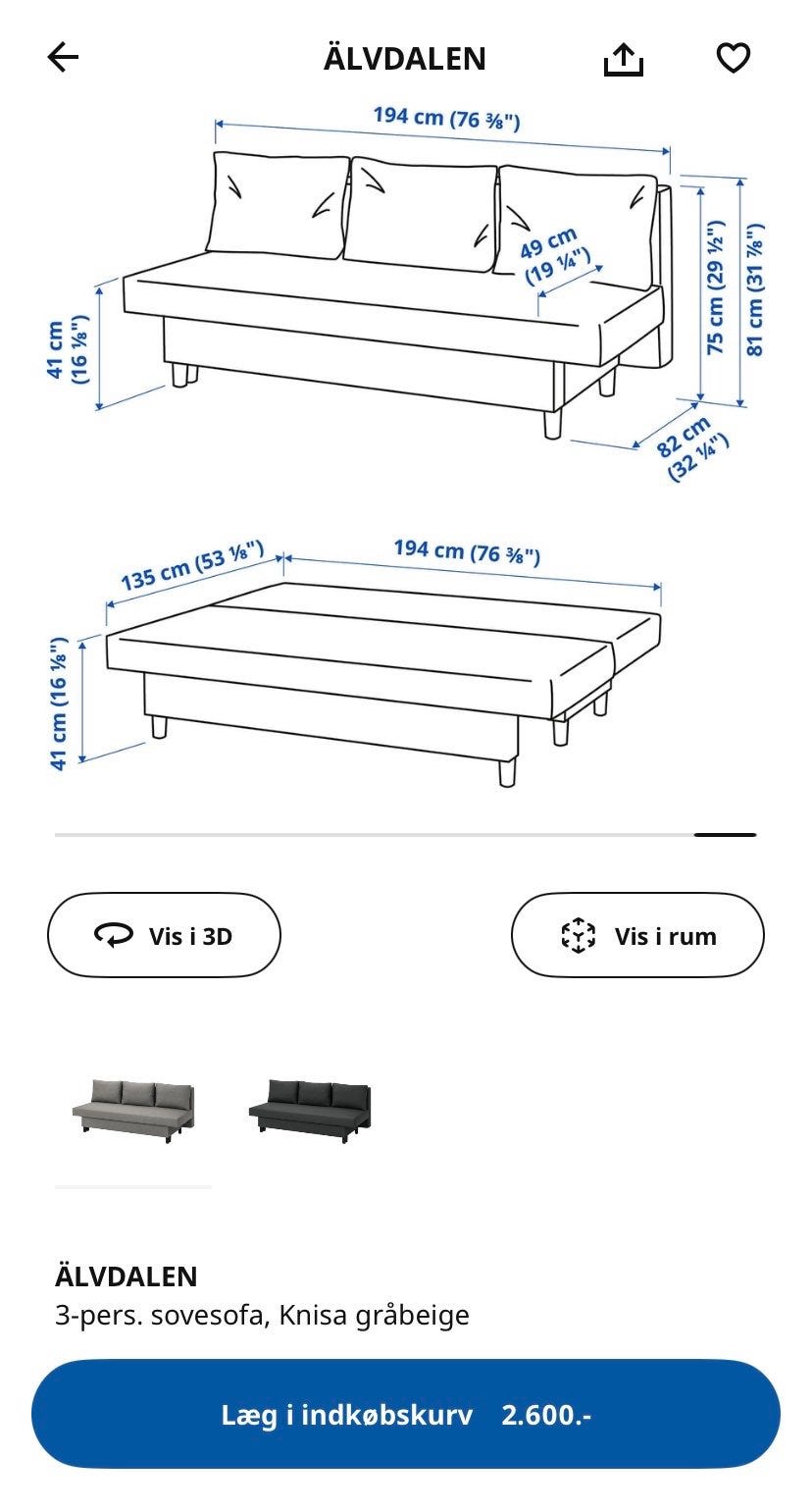 ÄLVDALEN

194 cm (76 ⅜")
49 cm (19 ¼")
41 cm (16 ⅛")
75 cm (29 ½")
81 cm (31 ⅞")
82 cm (32 ¼")

135 cm (53 ⅛")
194 cm (76 ⅜")
41 cm (16 ⅛")

Vis i 3D

Vis i rum

ÄLVDALEN
3-pers. sovesofa, Knisa gråbeige

Læg i indkøbskurv 2.600.-