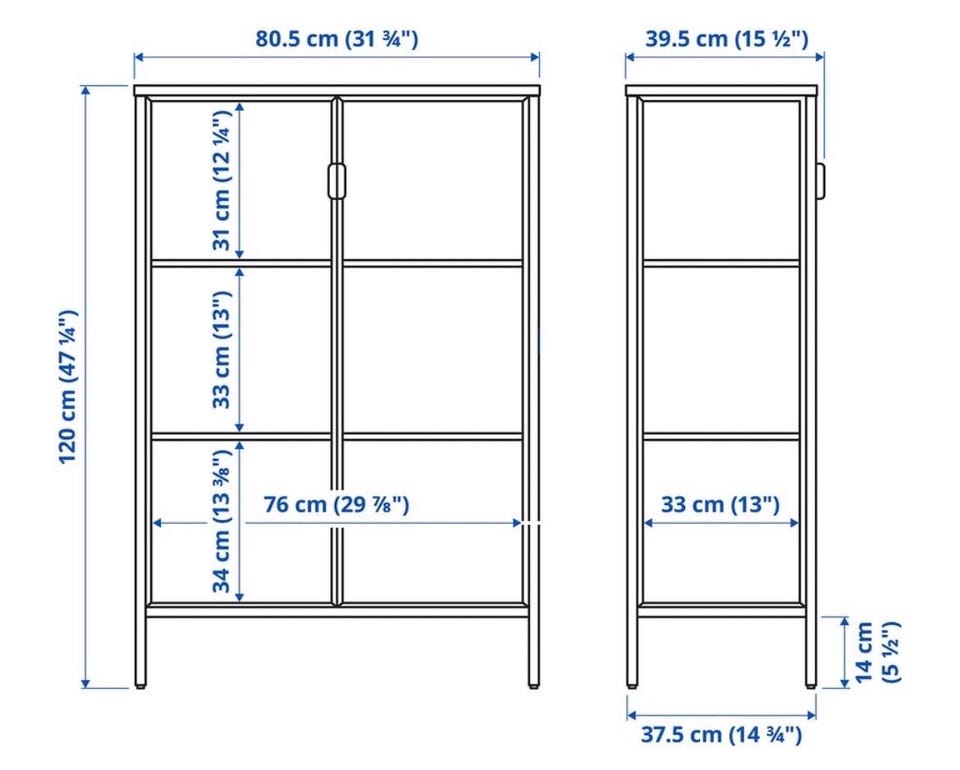 80.5 cm (31 ¾")

39.5 cm (15 ½")

120 cm (47 ¼")

31 cm (12 ¼")

33 cm (13")

34 cm (13 ⅜")

76 cm (29 ⅞")

33 cm (13")

14 cm (5 ½")

37.5 cm (14 ¾")