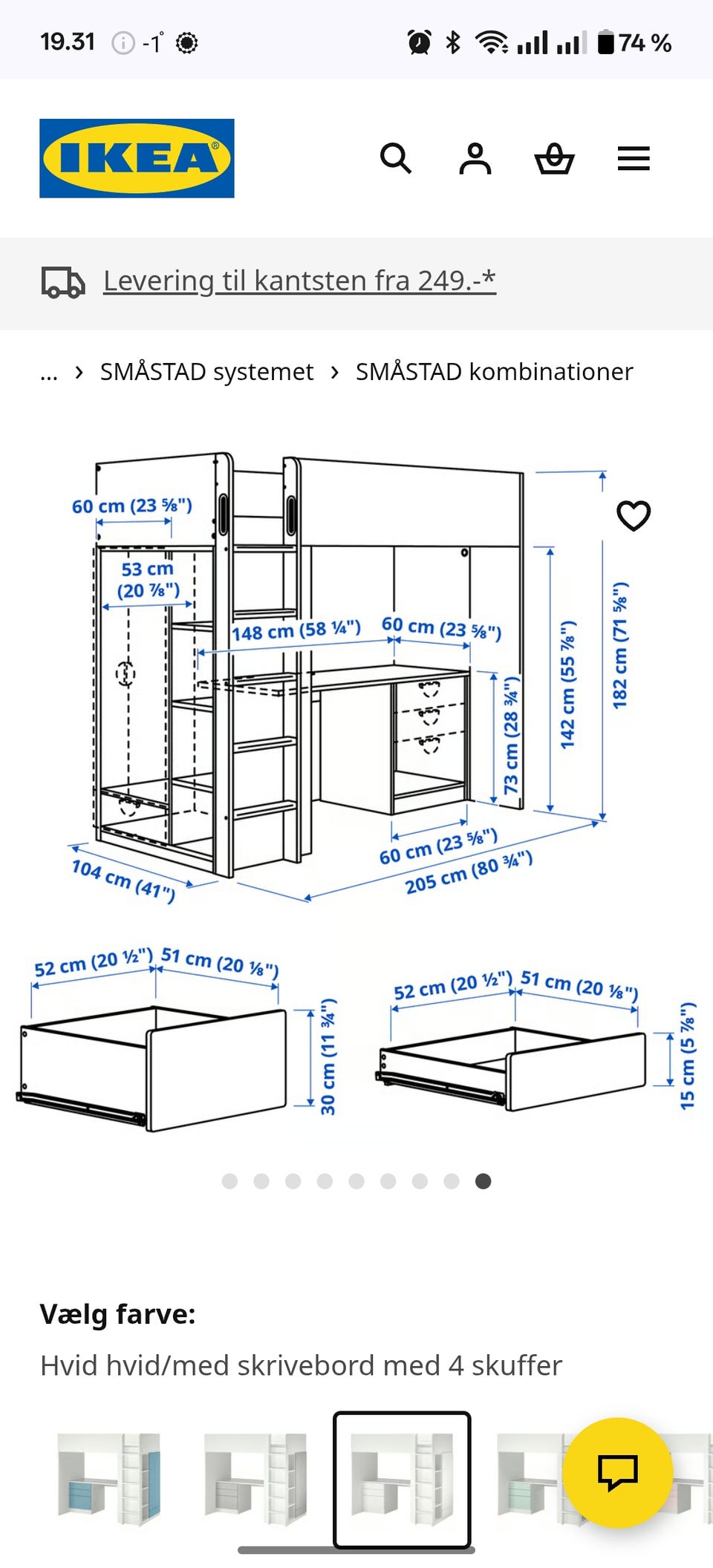 19.31 -1° 74 %

IKEA

Levering til kantsten fra 249.-*

... › SMÅSTAD systemet › SMÅSTAD kombinationer

60 cm (23 ⅝")
53 cm (20 ⅞")
148 cm (58 ¼")
60 cm (23 ⅝")
73 cm (28 ¾")
142 cm (55 ⅞")
182 cm (71 ⅝")
104 cm (41")
60 cm (23 ⅝")
205 cm (80 ¾")

52 cm (20 ½") 51 cm (20 ⅛")
30 cm (11 ¾")

52 cm (20 ½") 51 cm (20 ⅛")
15 cm (5 ⅞")

Vælg farve:
Hvid hvid/med skrivebord med 4 skuffer