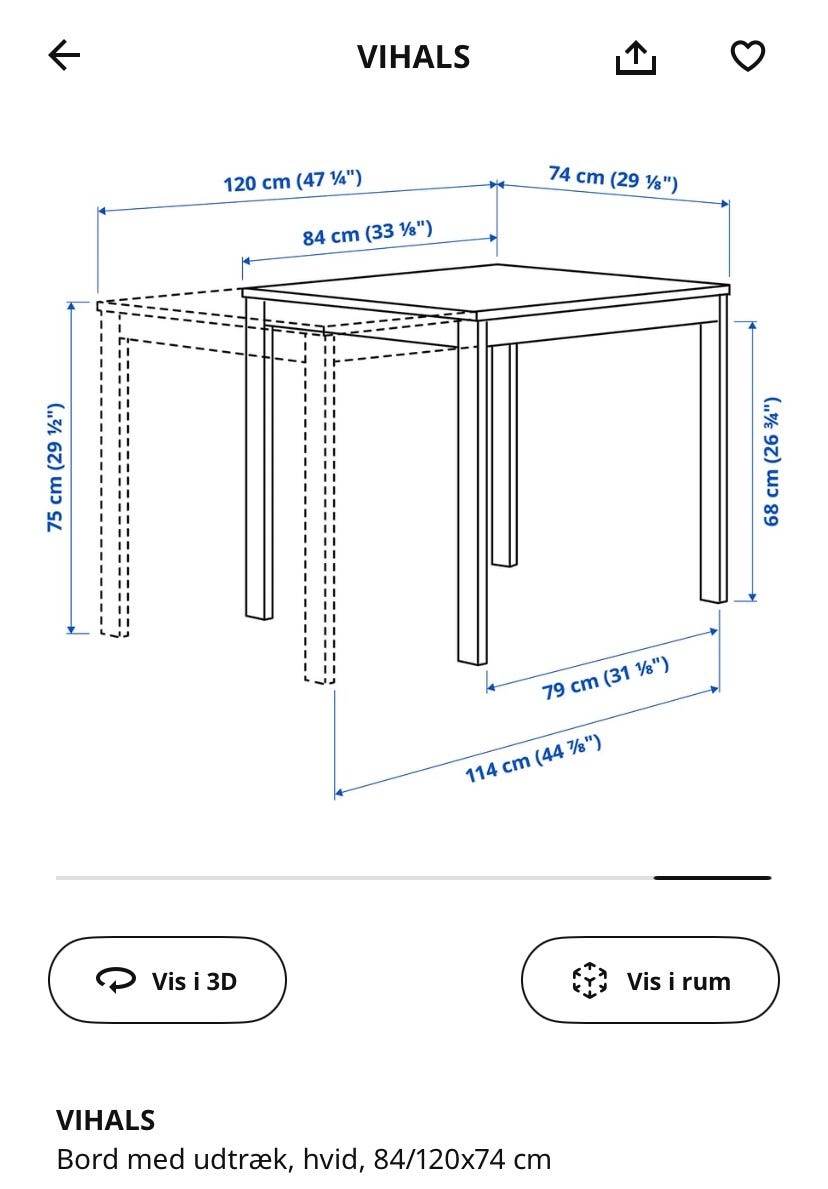 VIHALS

120 cm (47 ¼")
74 cm (29 ⅛")
84 cm (33 ⅛")
75 cm (29 ½")
68 cm (26 ¾")
79 cm (31 ⅛")
114 cm (44 ⅞")

Vis i 3D

Vis i rum

VIHALS
Bord med udtræk, hvid, 84/120x74 cm