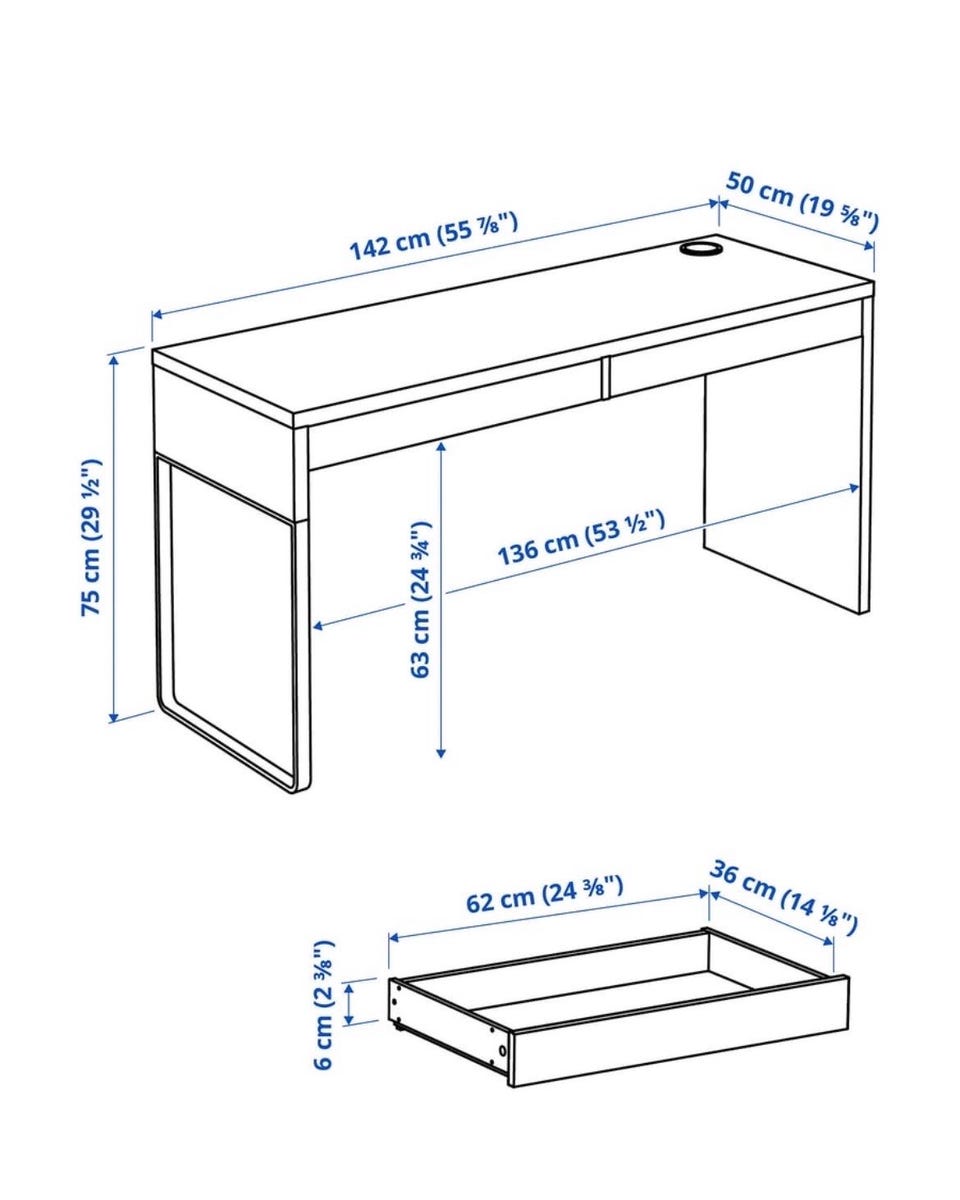 142 cm (55 ⅞")

50 cm (19 ⅝")

75 cm (29 ½")

63 cm (24 ¾")

136 cm (53 ½")

62 cm (24 ⅜")

36 cm (14 ⅛")

6 cm (2 ⅜")