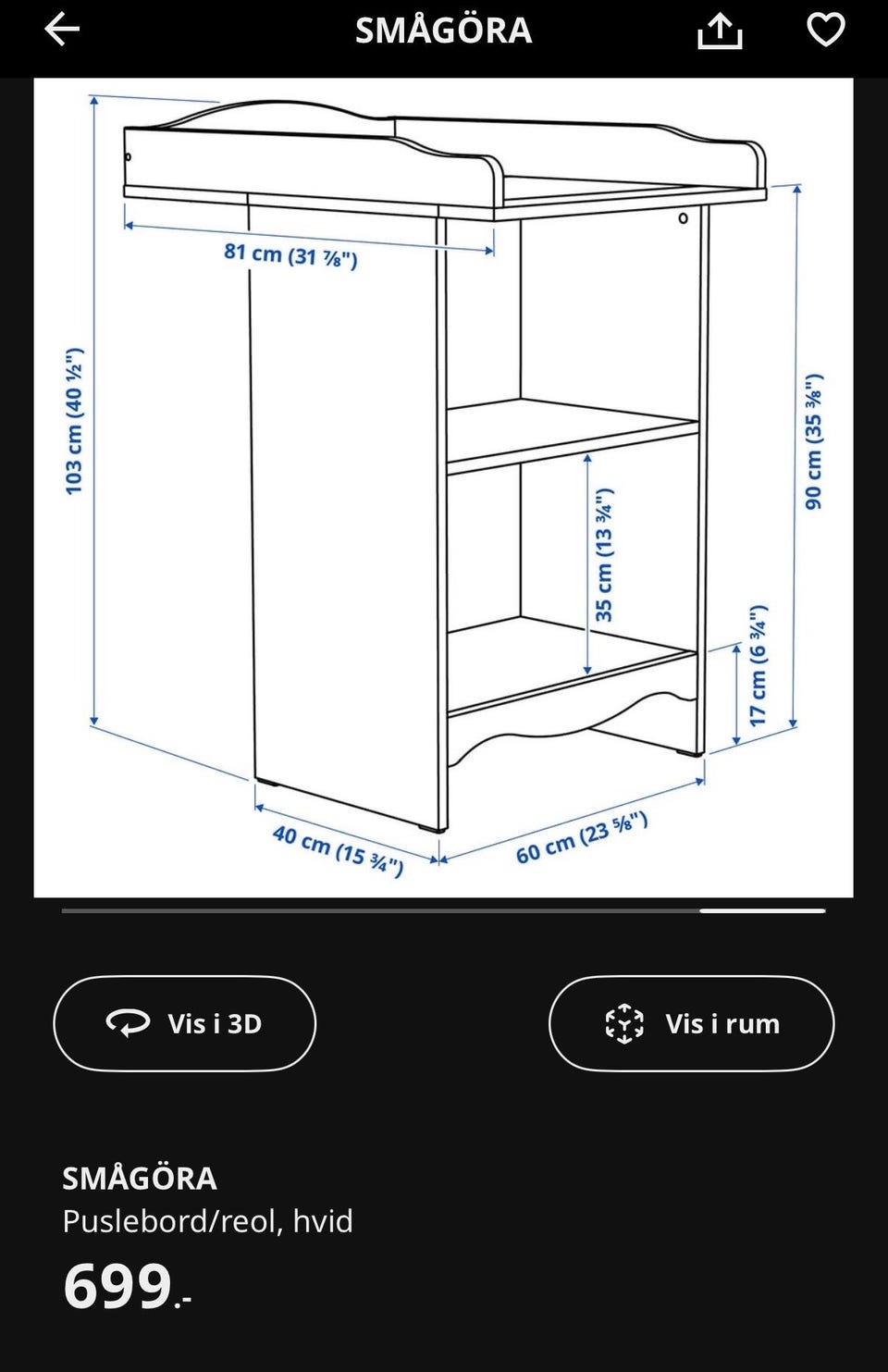 SMÅGÖRA

81 cm (31 ⅞")

103 cm (40 ½")

90 cm (35 ⅜")

35 cm (13 ¾")

17 cm (6 ¾")

40 cm (15 ¾")

60 cm (23 ⅝")

Vis i 3D

Vis i rum

SMÅGÖRA
Puslebord/reol, hvid

699.-