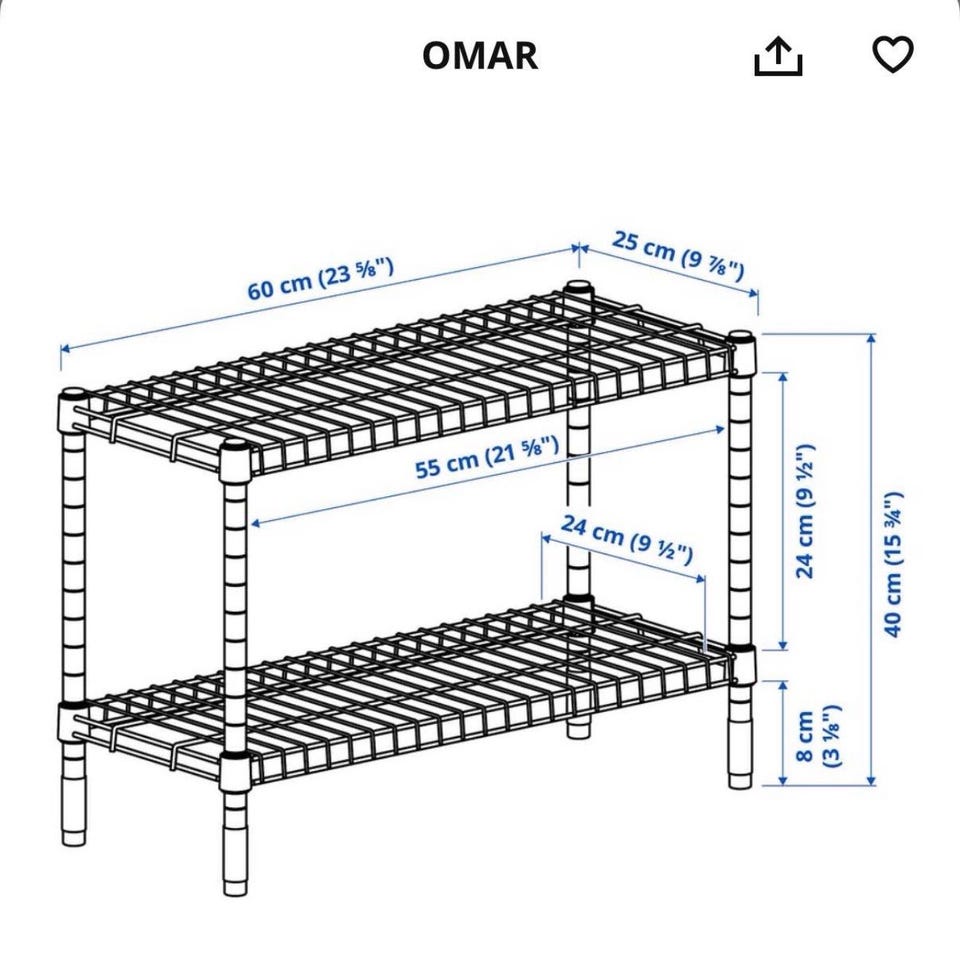 OMAR

60 cm (23 ⅝")

25 cm (9 ⅞")

55 cm (21 ⅝")

24 cm (9 ½")

24 cm (9 ½")

40 cm (15 ¾")

8 cm (3 ⅛")