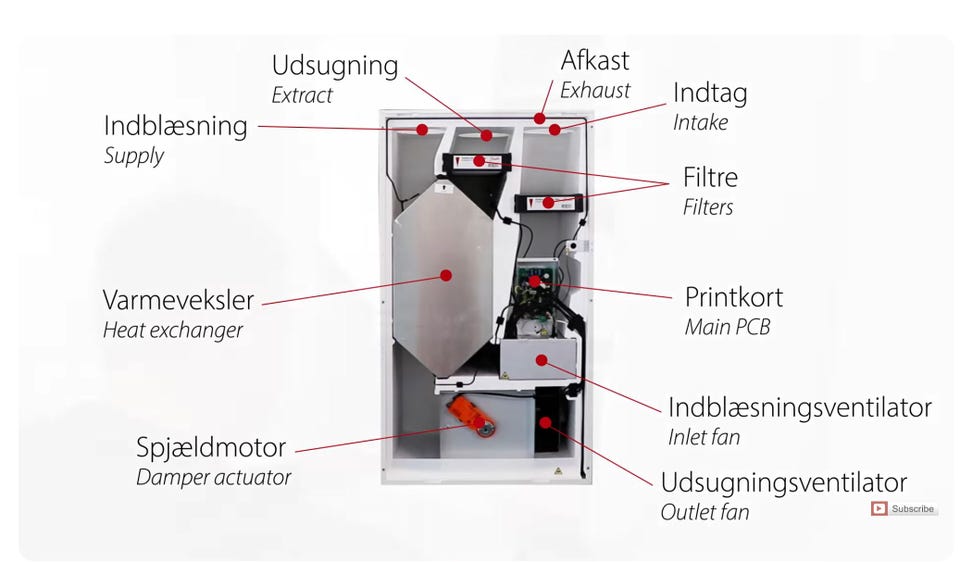 Udsugning
Extract

Afkast
Exhaust

Indtag
Intake

Indblæsning
Supply

Filtre
Filters

Varmeveksler
Heat exchanger

Printkort
Main PCB

Indblæsningsventilator
Inlet fan

Spjældmotor
Damper actuator

Udsugningsventilator
Outlet fan

Subscribe