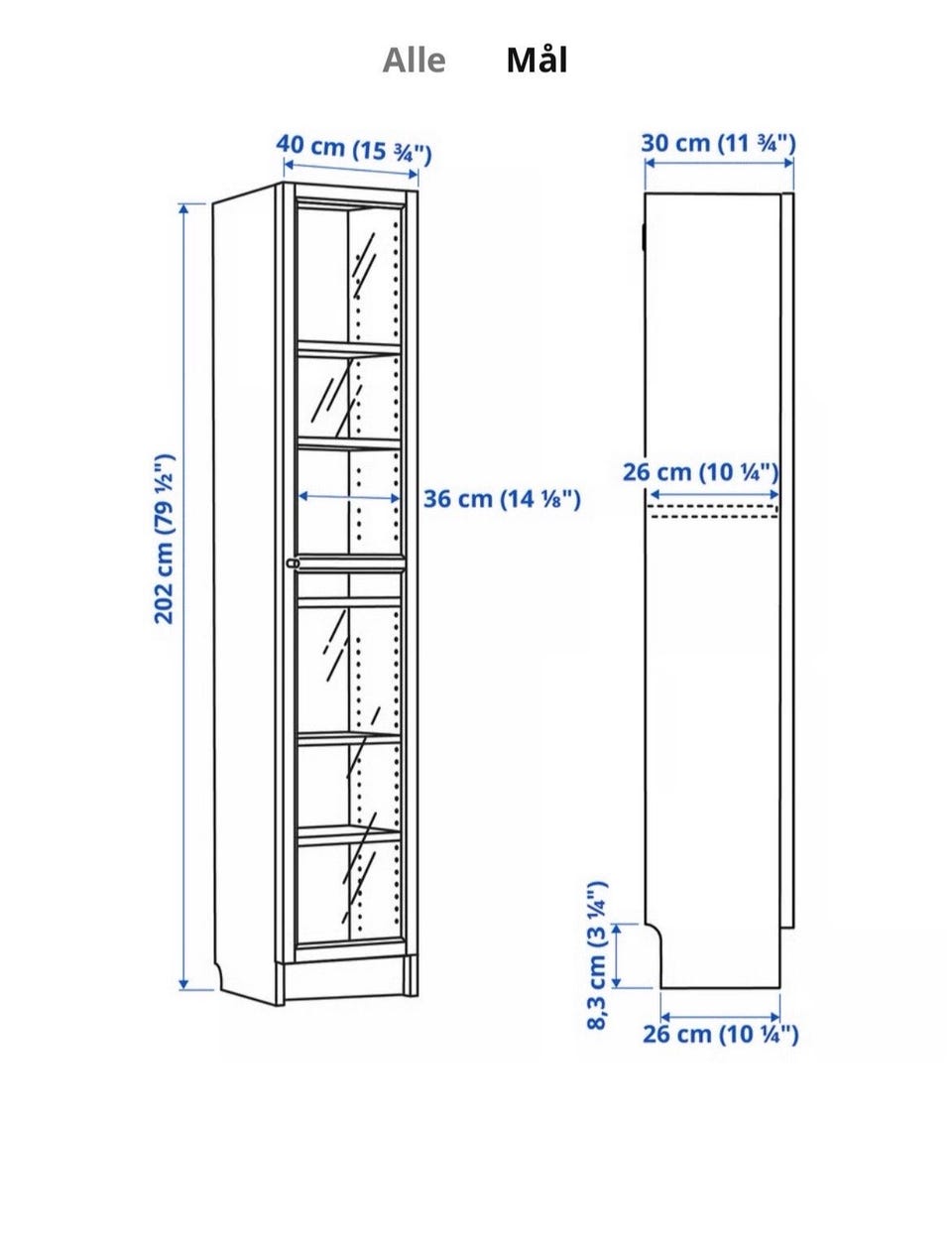 Alle Mål

40 cm (15 ¾")

202 cm (79 ½")

36 cm (14 ⅛")

30 cm (11 ¾")

26 cm (10 ¼")

8,3 cm (3 ¼")

26 cm (10 ¼")