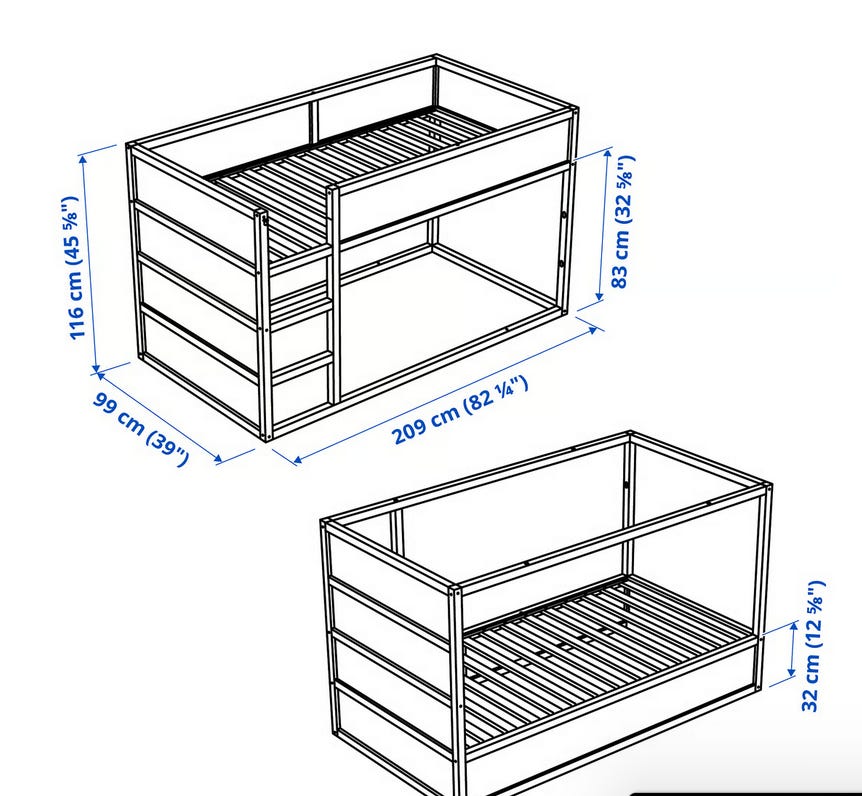 116 cm (45 ⅝")

83 cm (32 ⅝")

99 cm (39")

209 cm (82 ¼")

32 cm (12 ⅝")