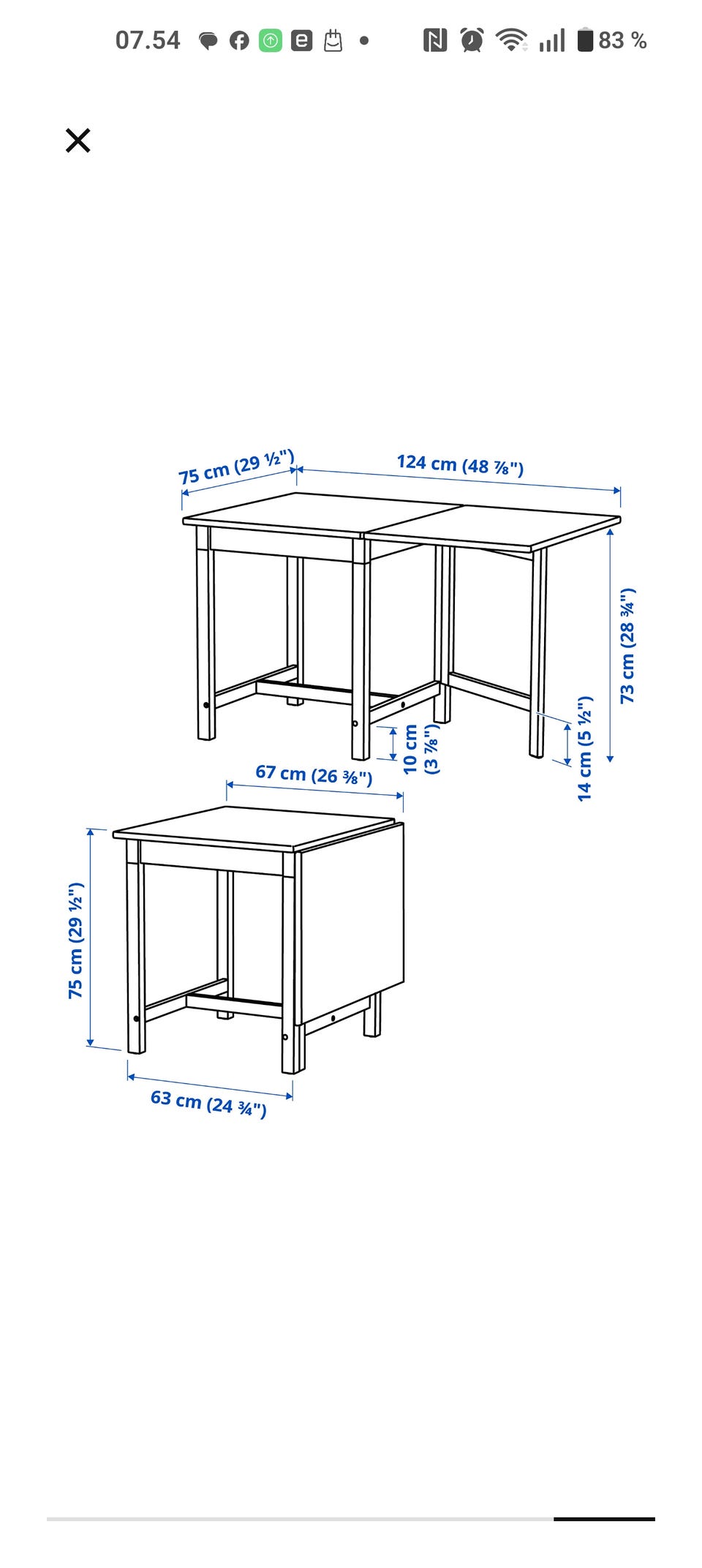 07.54

83 %

75 cm (29 ½")

124 cm (48 ⅞")

73 cm (28 ¾")

10 cm (3 ⅞")

14 cm (5 ½")

67 cm (26 ⅜")

75 cm (29 ½")

63 cm (24 ¾")