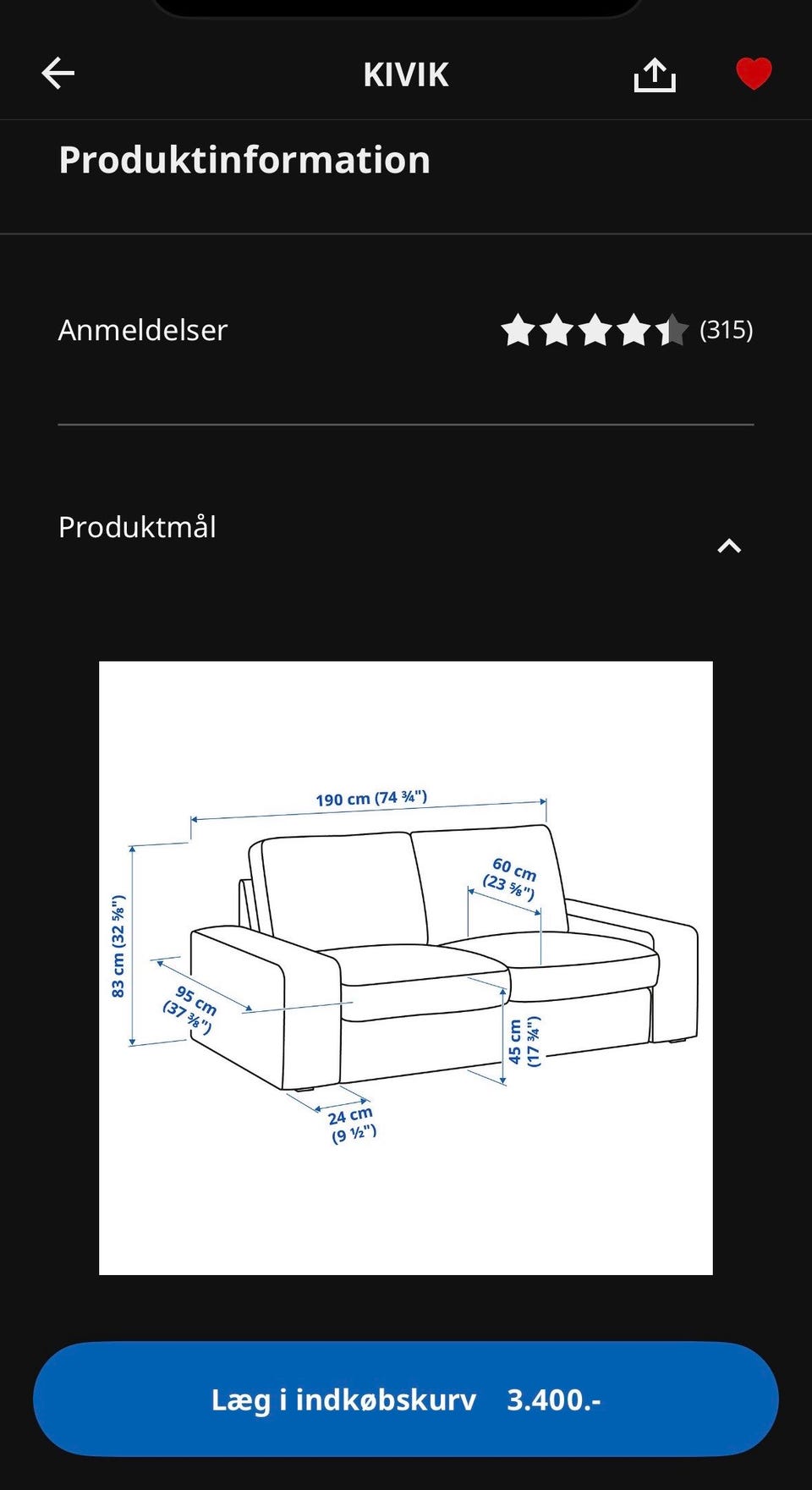 KIVIK

Produktinformation

Anmeldelser (315)

Produktmål

190 cm (74 ¾")
60 cm (23 ⅝")
83 cm (32 ⅝")
95 cm (37 ⅜")
45 cm (17 ¾")
24 cm (9 ½")

Læg i indkøbskurv 3.400.-