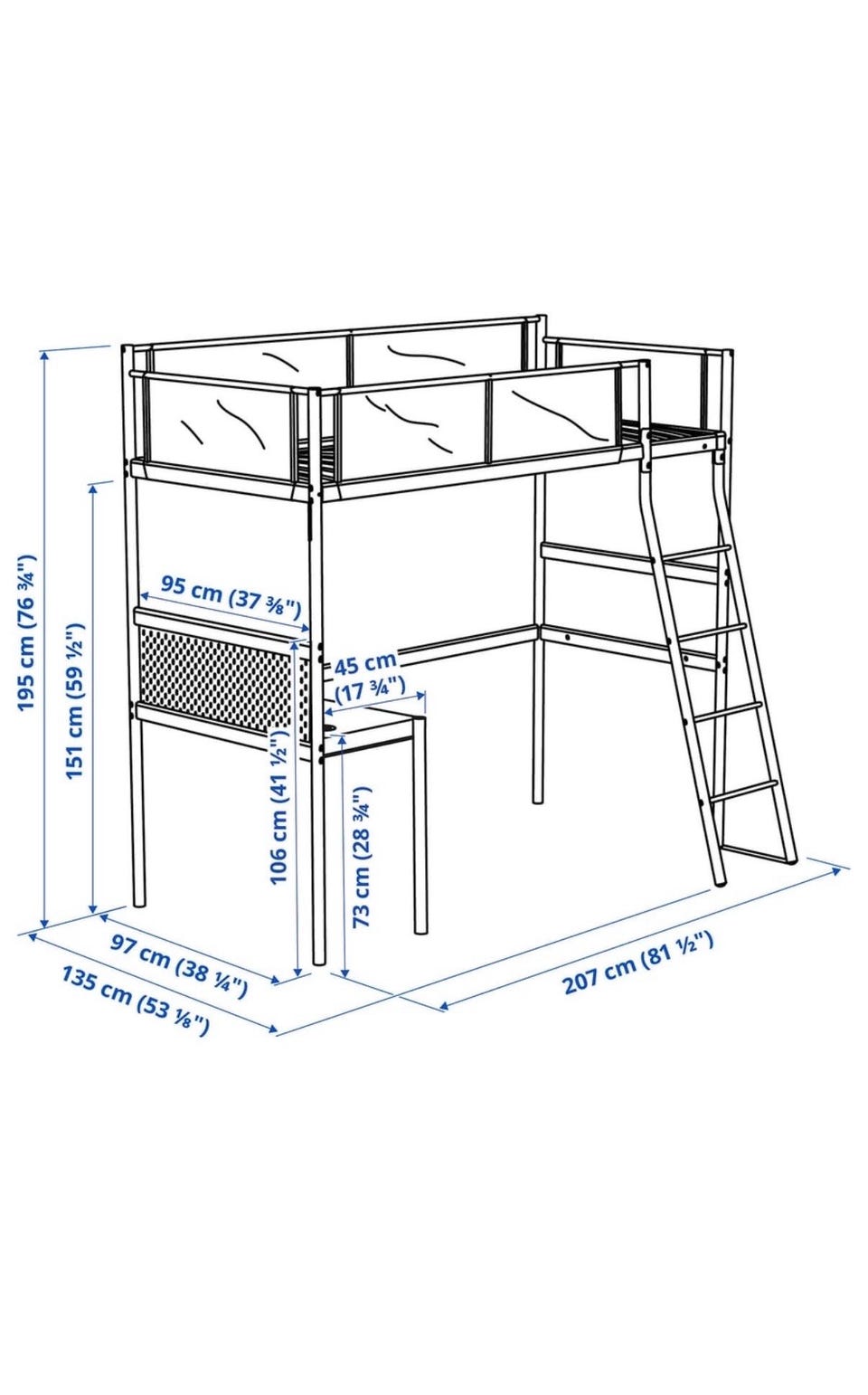 195 cm (76 ¾")
151 cm (59 ½")
95 cm (37 ⅜")
45 cm (17 ¾")
106 cm (41 ½")
73 cm (28 ¾")
97 cm (38 ¼")
135 cm (53 ⅛")
207 cm (81 ½")