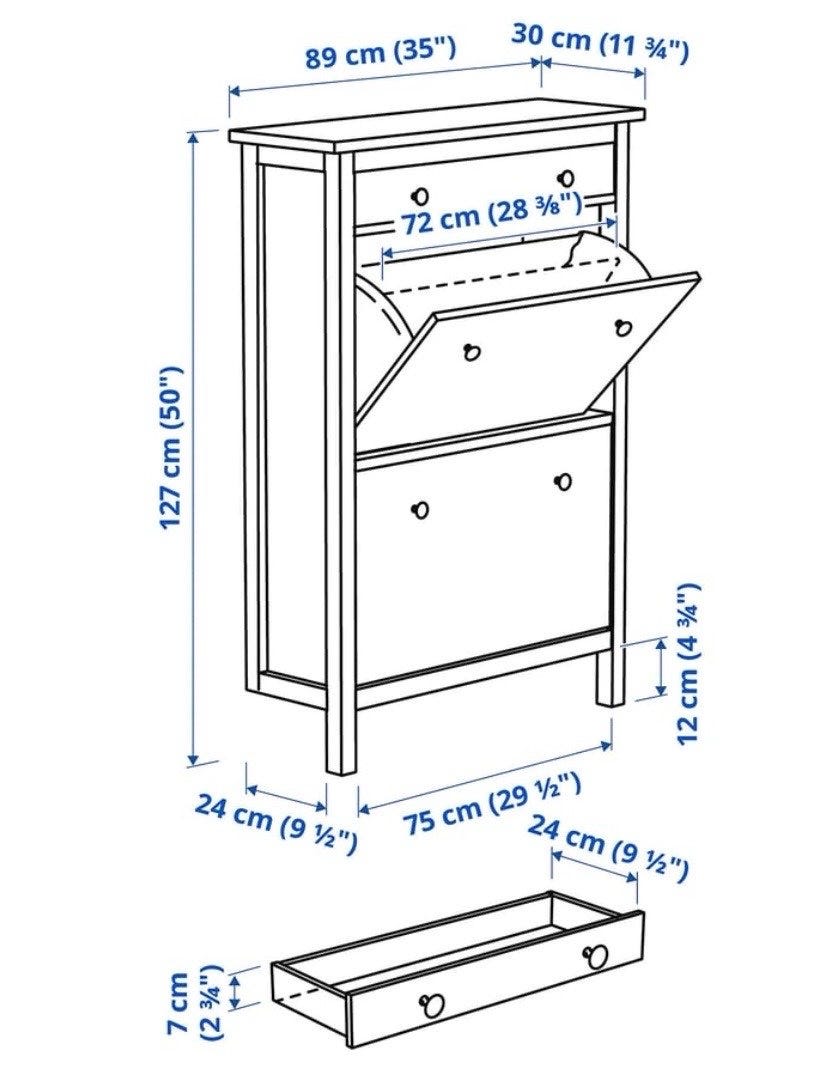 89 cm (35")
30 cm (11 ¾")
72 cm (28 ⅜")
127 cm (50")
12 cm (4 ¾")
24 cm (9 ½")
75 cm (29 ½")
24 cm (9 ½")
7 cm
(2 ¾")