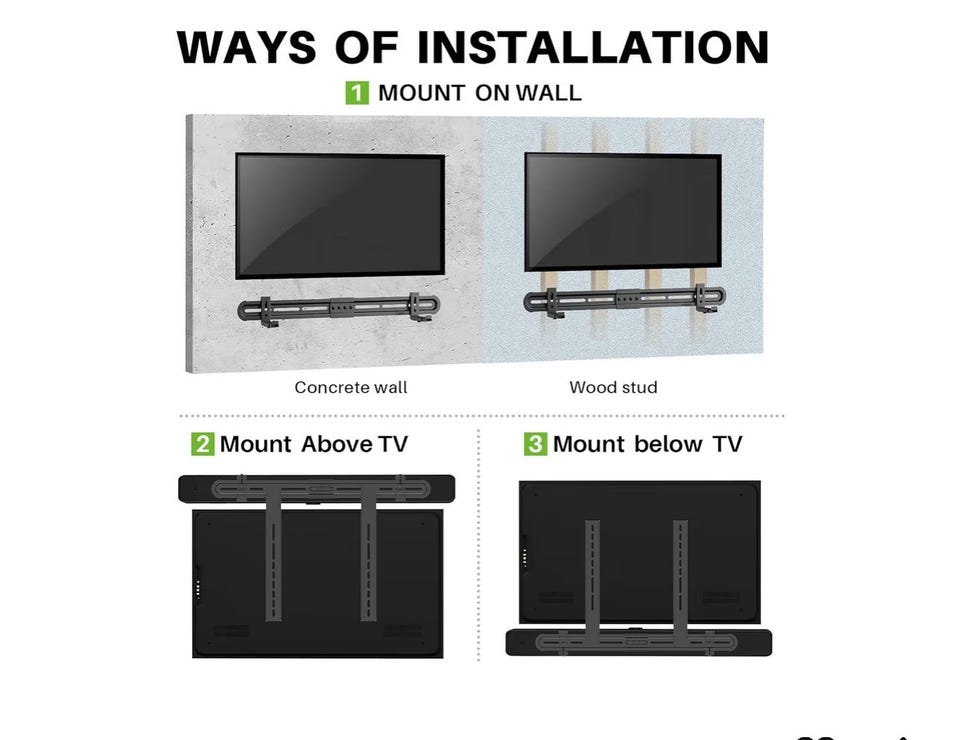 WAYS OF INSTALLATION

1 MOUNT ON WALL

Concrete wall

Wood stud

2 Mount Above TV

3 Mount below TV