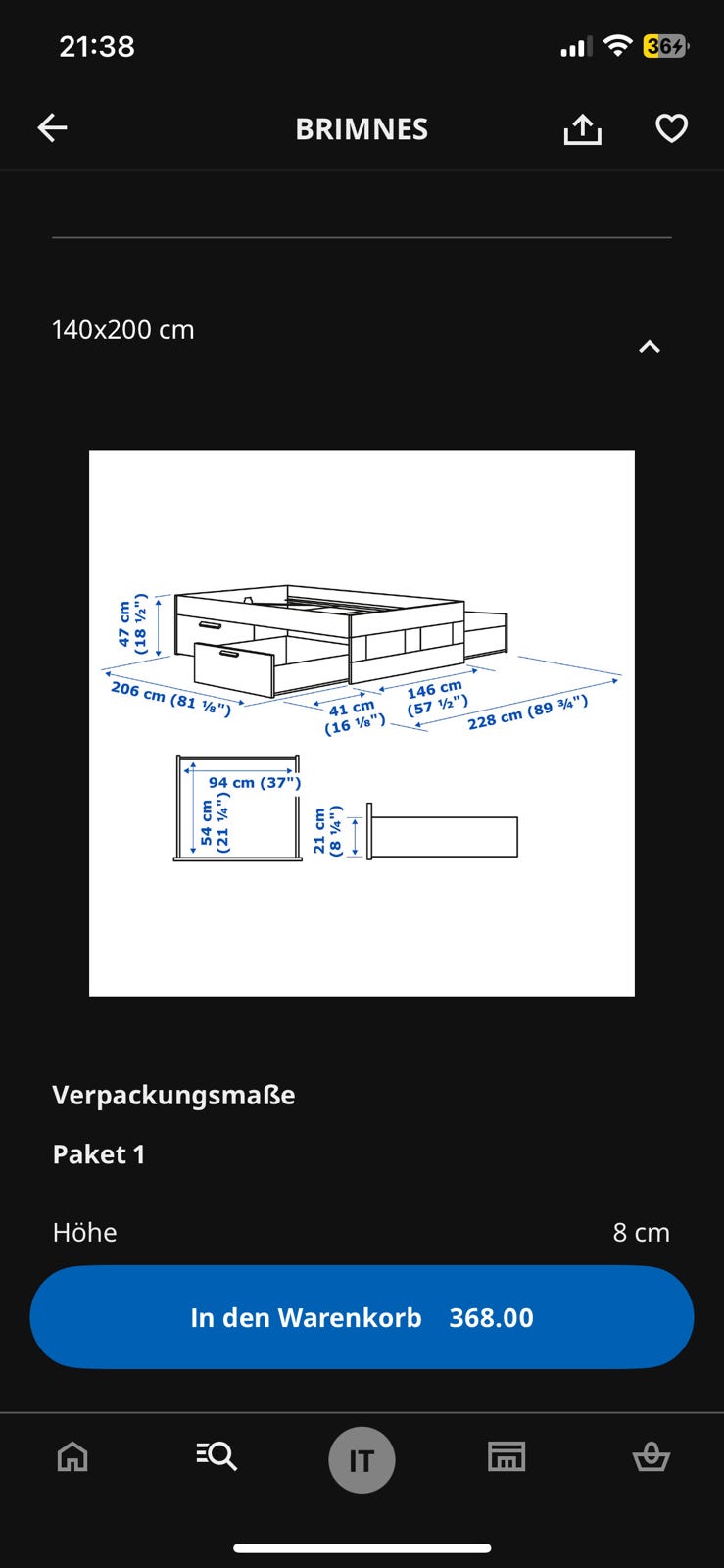 21:38

36

BRIMNES

140x200 cm

47 cm (18 ½")

206 cm (81 ⅛")

41 cm (16 ⅛")

146 cm (57 ½")

228 cm (89 ¾")

94 cm (37")

54 cm (21 ¼")

21 cm (8 ¼")

Verpackungsmaße

Paket 1

Höhe 8 cm

In den Warenkorb 368.00

IT