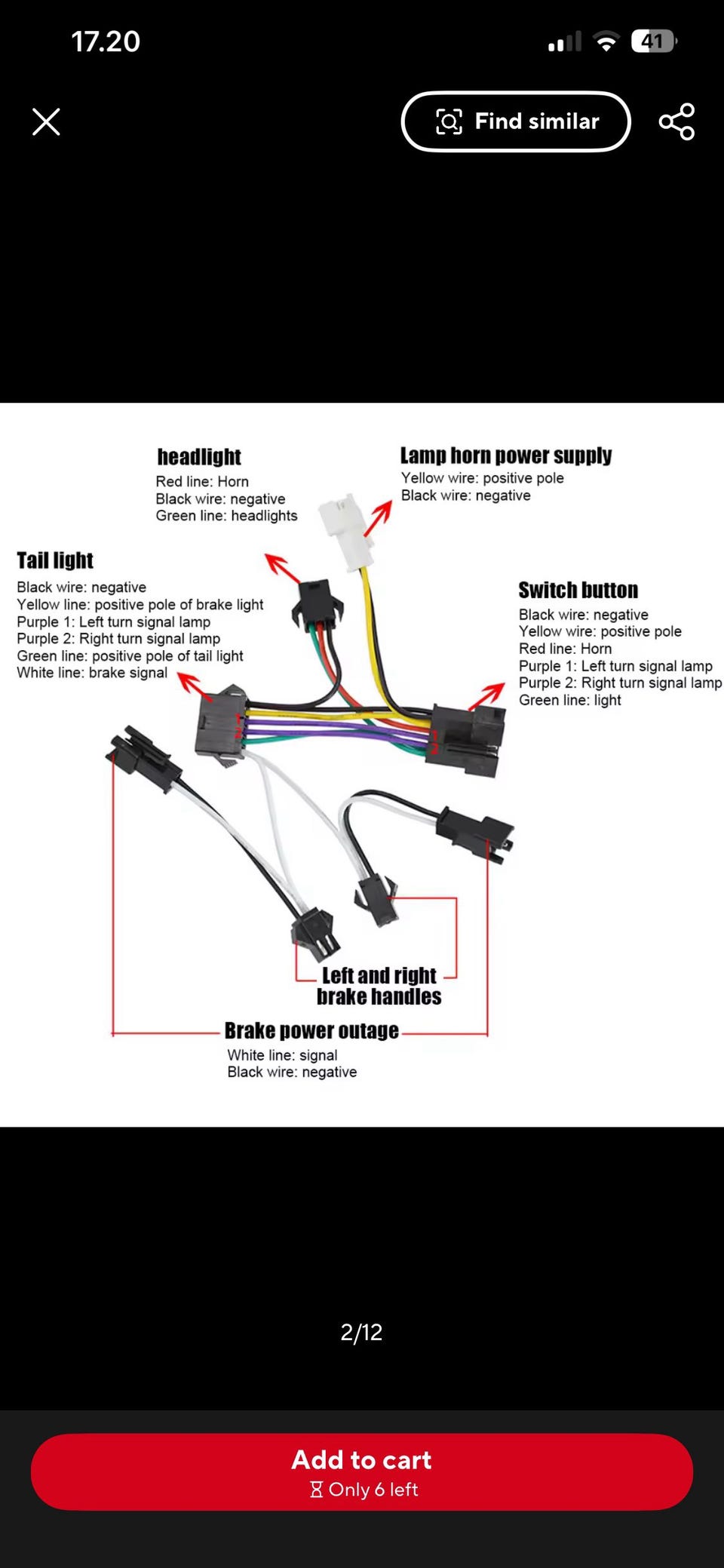 17.20

41

Find similar

headlight
Red line: Horn
Black wire: negative
Green line: headlights

Lamp horn power supply
Yellow wire: positive pole
Black wire: negative

Tail light
Black wire: negative
Yellow line: positive pole of brake light
Purple 1: Left turn signal lamp
Purple 2: Right turn signal lamp
Green line: positive pole of tail light
White line: brake signal

Switch button
Black wire: negative
Yellow wire: positive pole
Red line: Horn
Purple 1: Left turn signal lamp
Purple 2: Right turn signal lamp
Green line: light

1
2

1
2

Left and right brake handles

Brake power outage
White line: signal
Black wire: negative

2/12

Add to cart
Only 6 left