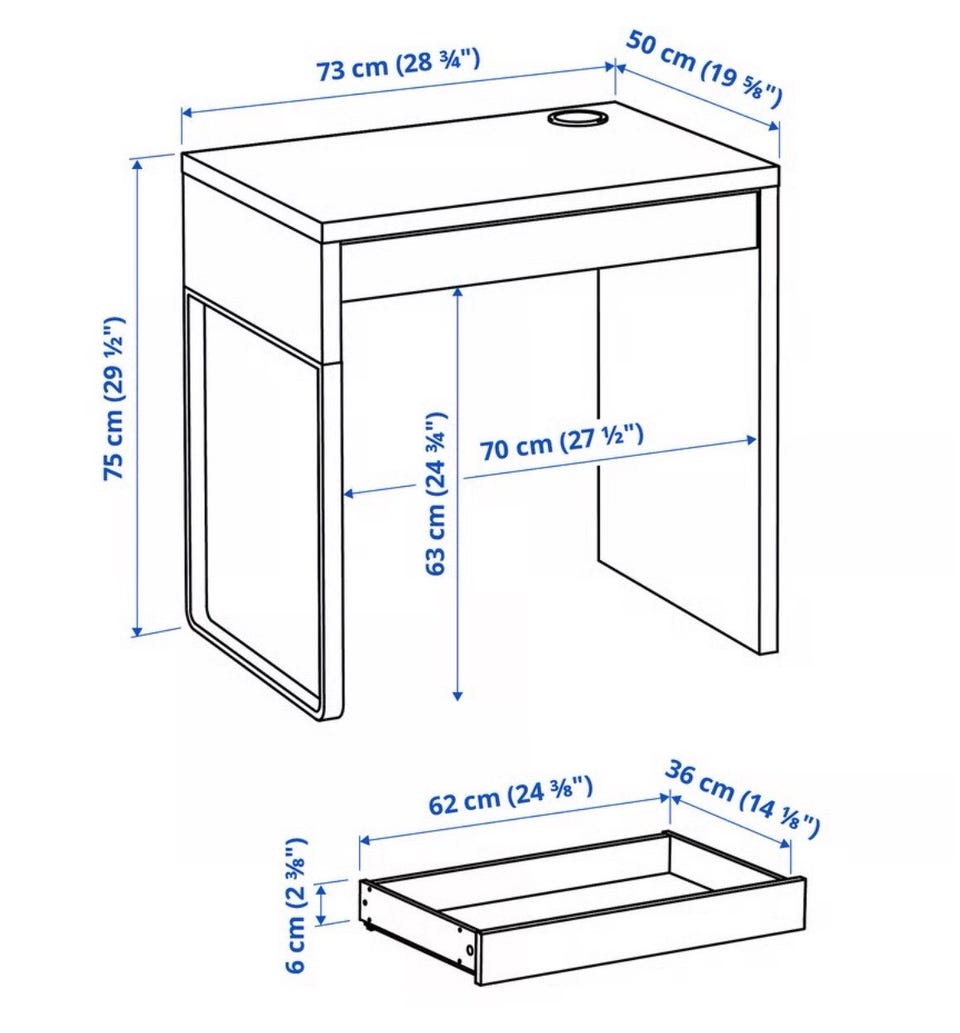 73 cm (28 ¾")
50 cm (19 ⅝")
75 cm (29 ½")
63 cm (24 ¾")
70 cm (27 ½")
62 cm (24 ⅜")
36 cm (14 ⅛")
6 cm (2 ⅜")